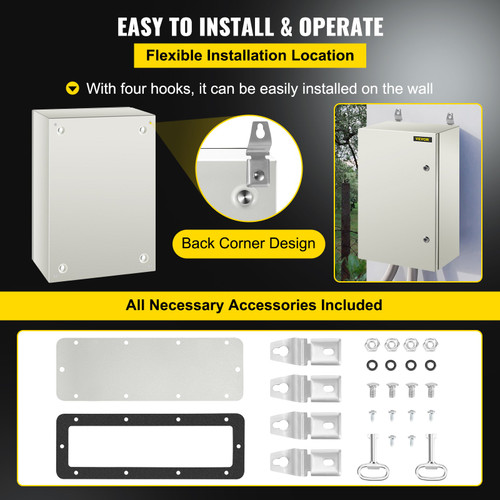 EASY TO INSTALL & OPERATE

Flexible Installation Location

With four hooks, it can be easily installed on the wall

Back Corner Design

VEVOR

All Necessary Accessories Included