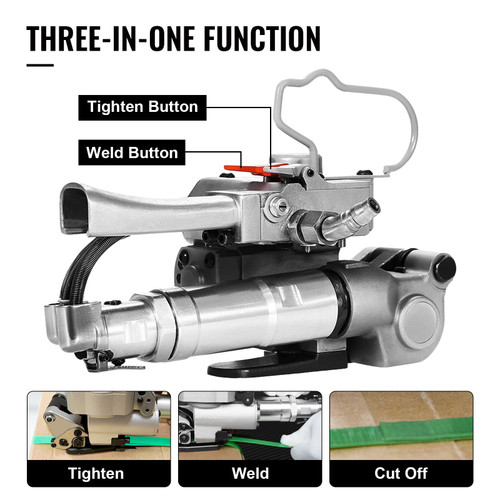 THREE-IN-ONE FUNCTION

Tighten Button

Weld Button

Tighten

Weld

Cut Off