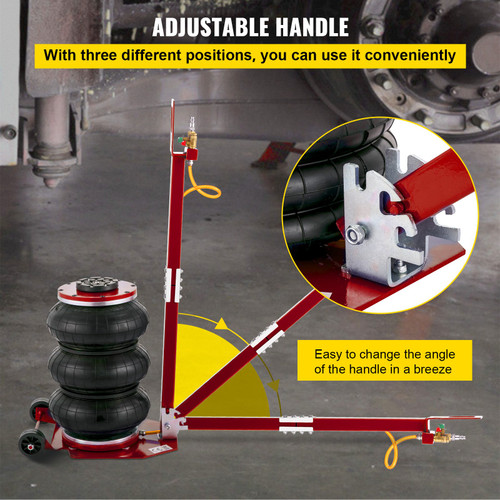 ADJUSTABLE HANDLE

With three different positions, you can use it conveniently

Easy to change the angle of the handle in a breeze