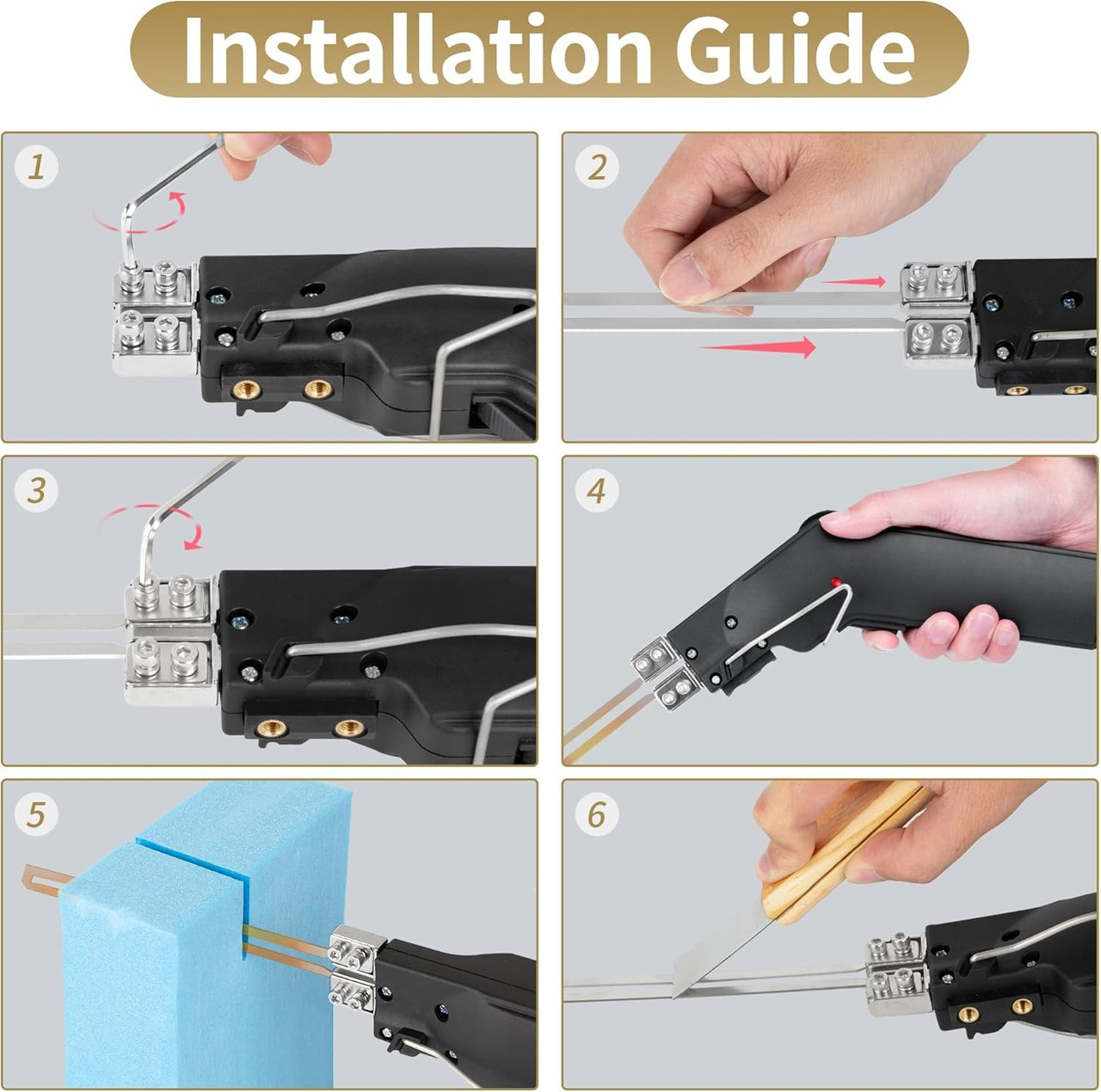 Installation Guide

1

2

3

4

5

6