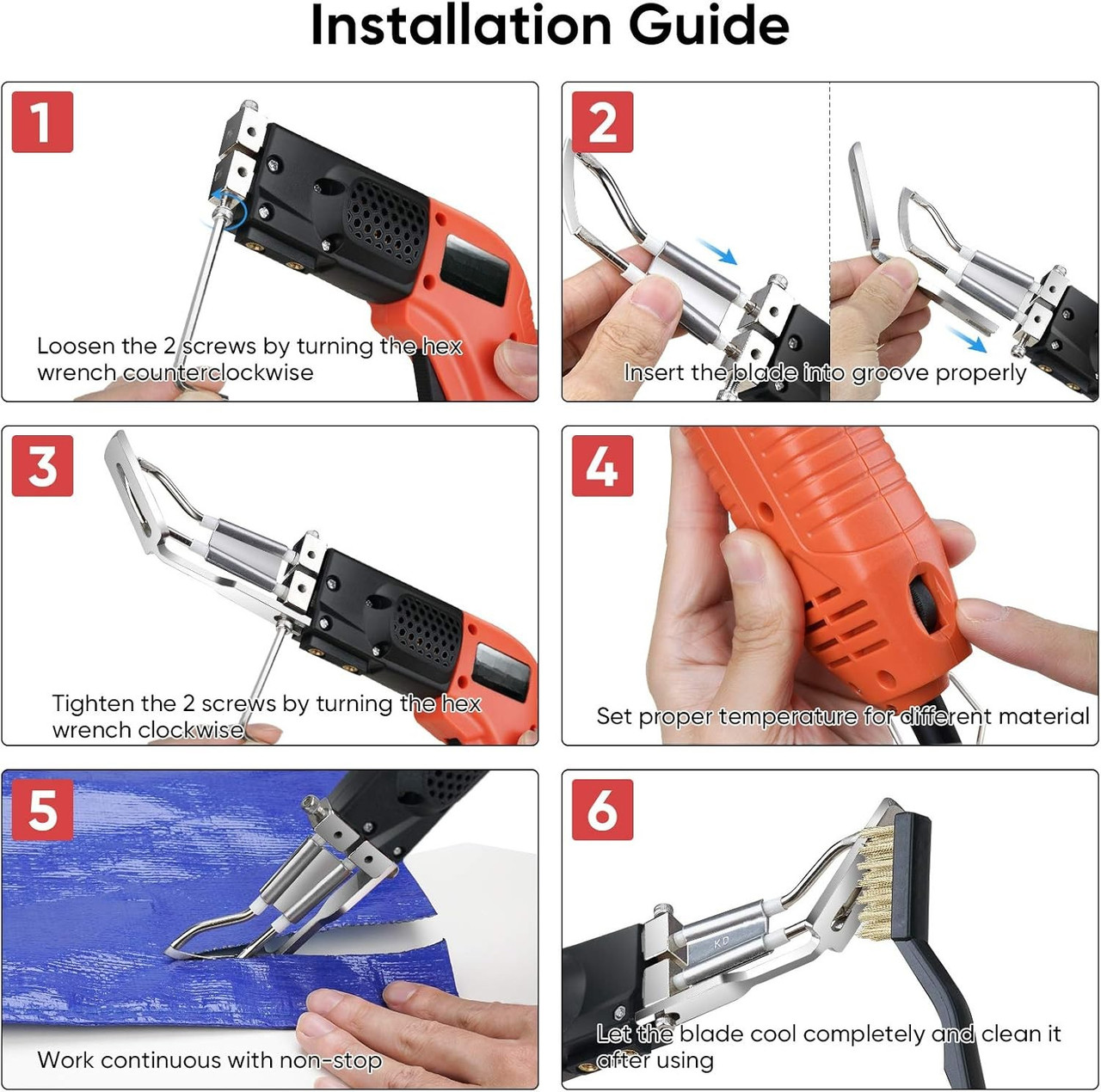 Installation Guide

1

Loosen the 2 screws by turning the hex wrench counterclockwise

2

Insert the blade into groove properly

3

Tighten the 2 screws by turning the hex wrench clockwise

4

Set proper temperature for different material

5

Work continuous with non-stop

6

KD

Let the blade cool completely and clean it after using