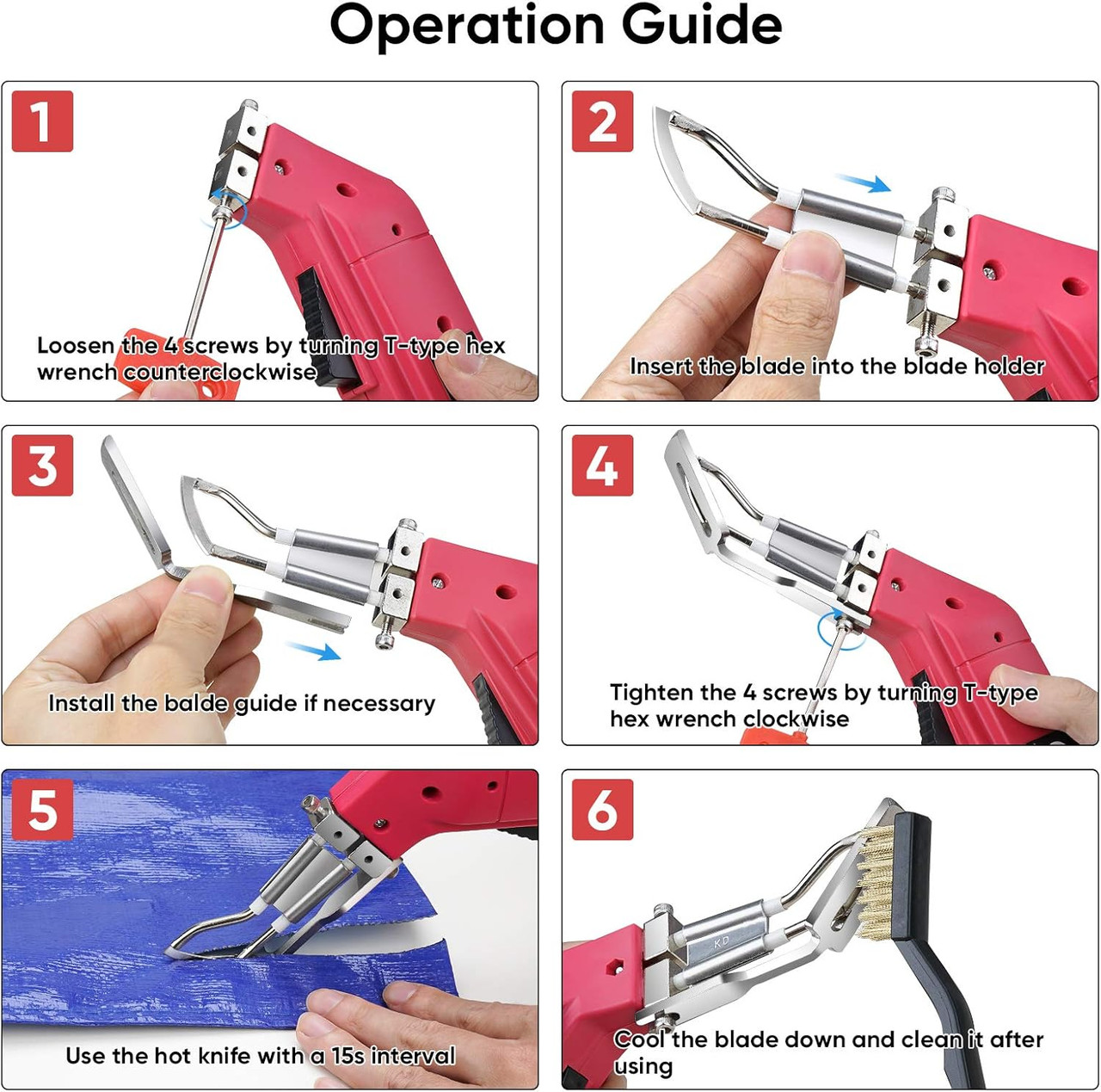 Operation Guide

1
Loosen the 4 screws by turning T-type hex wrench counterclockwise

2
Insert the blade into the blade holder

3
Install the balde guide if necessary

4
Tighten the 4 screws by turning T-type hex wrench clockwise

5
Use the hot knife with a 15s interval

6
KD
Cool the blade down and clean it after using