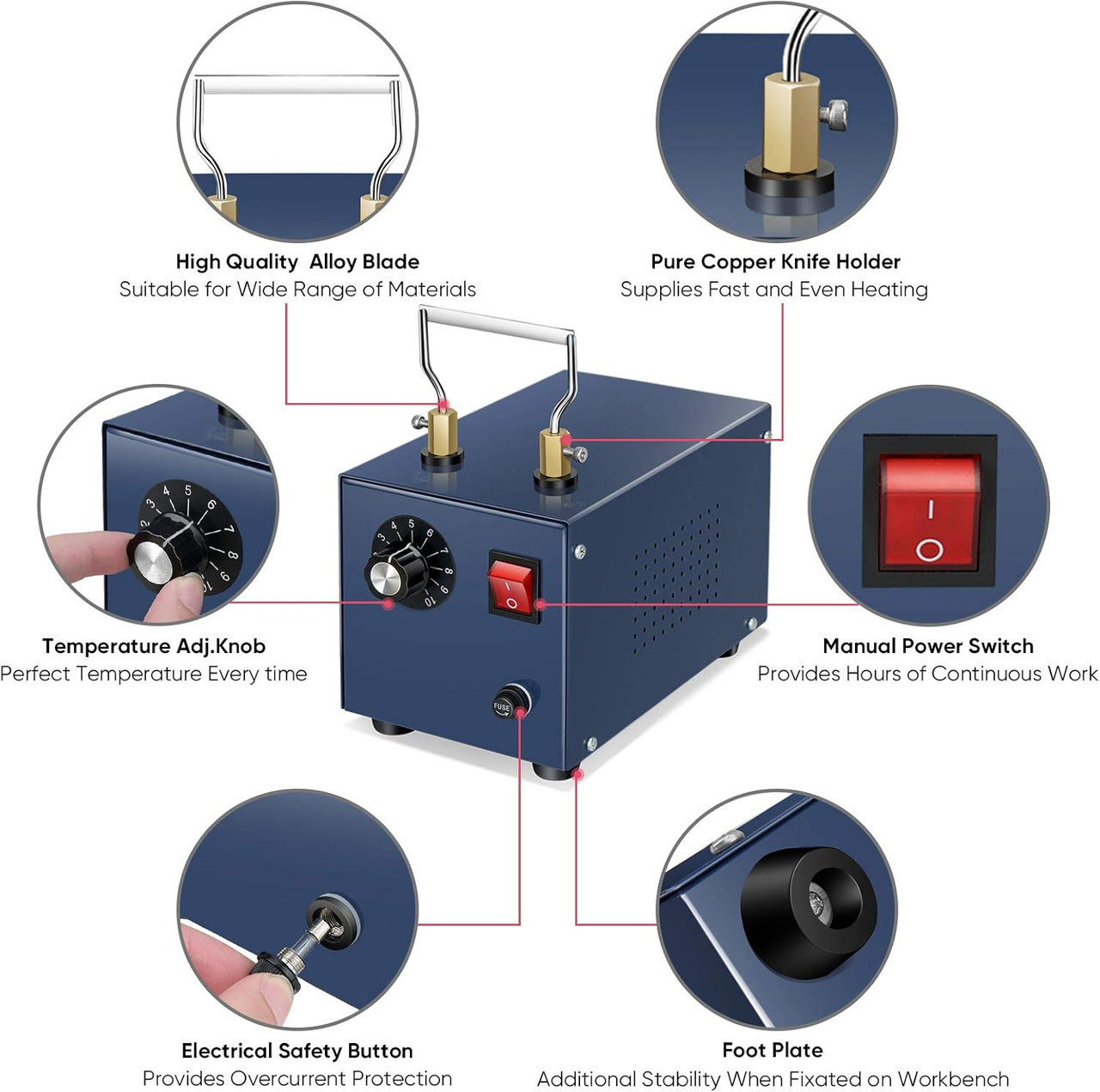 High Quality  Alloy Blade
Suitable for Wide Range of Materials

Pure Copper Knife Holder
Supplies Fast and Even Heating

Temperature Adj.Knob
Perfect Temperature Every time

Manual Power Switch
Provides Hours of Continuous Work

FUSE

Electrical Safety Button
Provides Overcurrent Protection

Foot Plate
Additional Stability When Fixated on Workbench