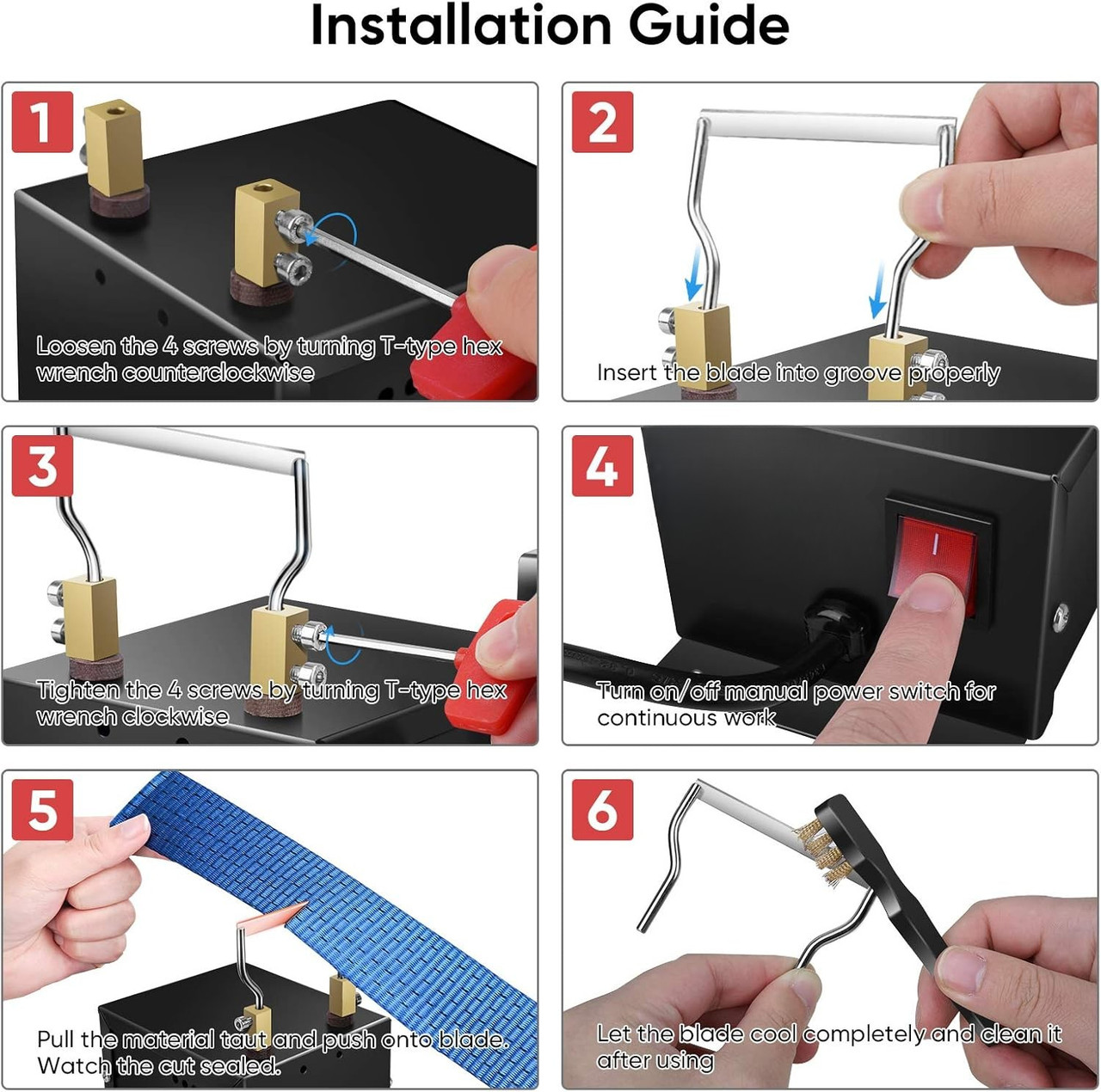 Installation Guide

1

Loosen the 4 screws by turning T-type hex wrench counterclockwise

2

Insert the blade into groove properly

3

Tighten the 4 screws by turning T-type hex wrench clockwise

4

Turn on/off manual power switch for continuous work

5

Pull the material taut and push onto blade. Watch the cut sealed.

6

Let the blade cool completely and clean it after using