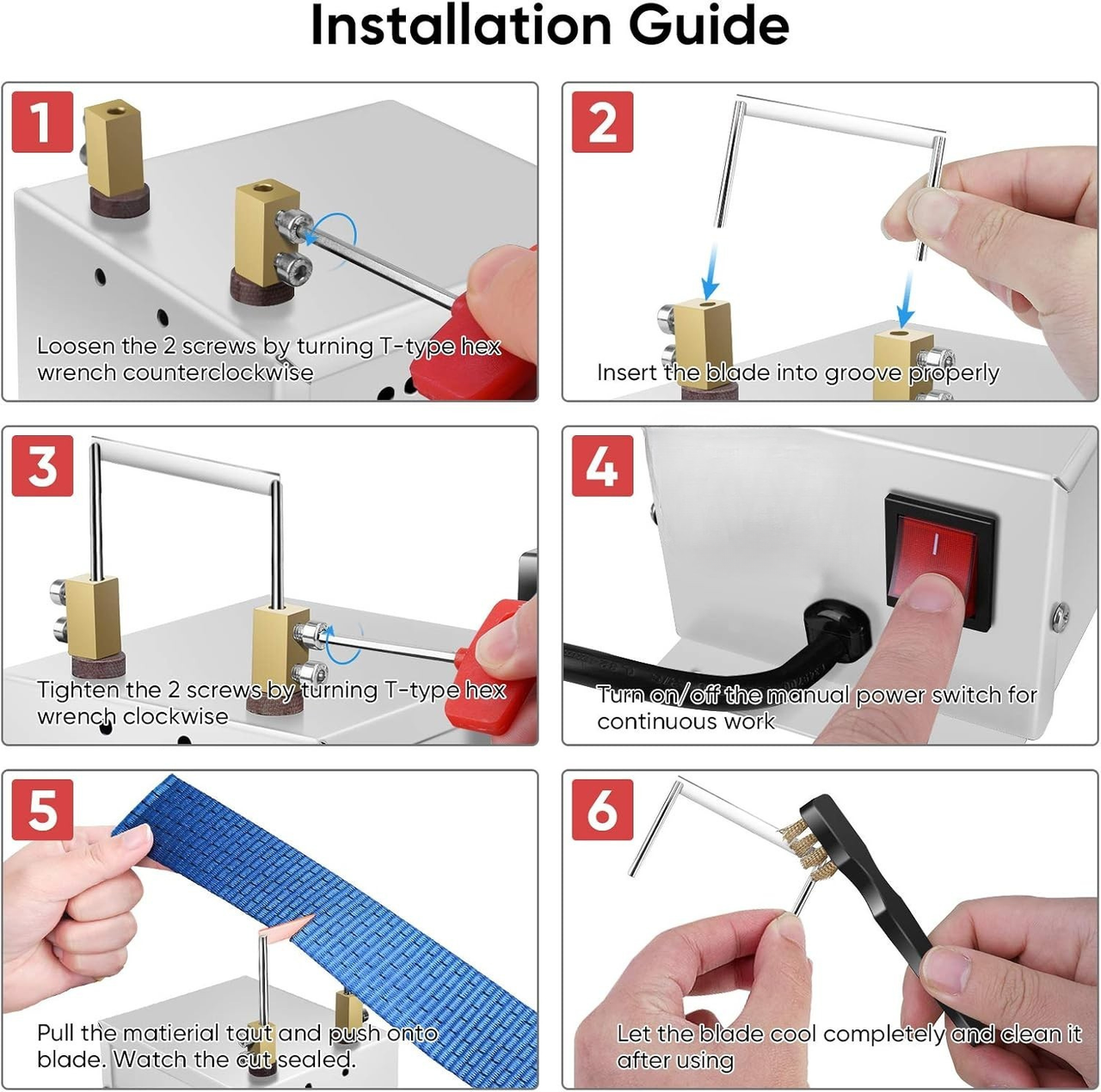 Installation Guide

1

Loosen the 2 screws by turning T-type hex wrench counterclockwise

2

Insert the blade into groove properly

3

Tighten the 2 screws by turning T-type hex wrench clockwise

4

Turn on/off the manual power switch for continuous work

5

Pull the matierial taut and push onto blade. Watch the cut sealed.

6

Let the blade cool completely and clean it after using