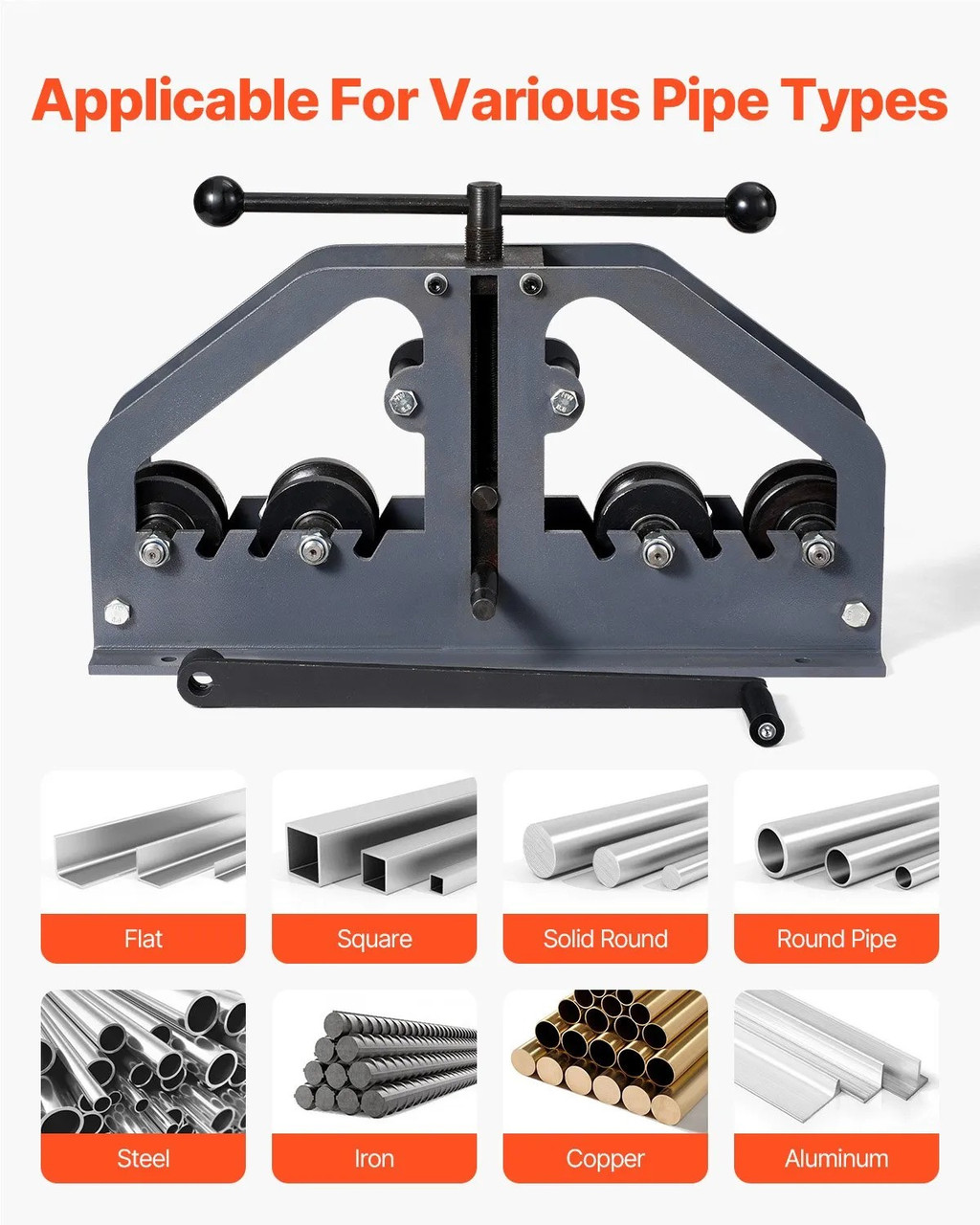 Applicable For Various Pipe Types

Flat

Square

Solid Round

Round Pipe

Steel

Iron

Copper

Aluminum