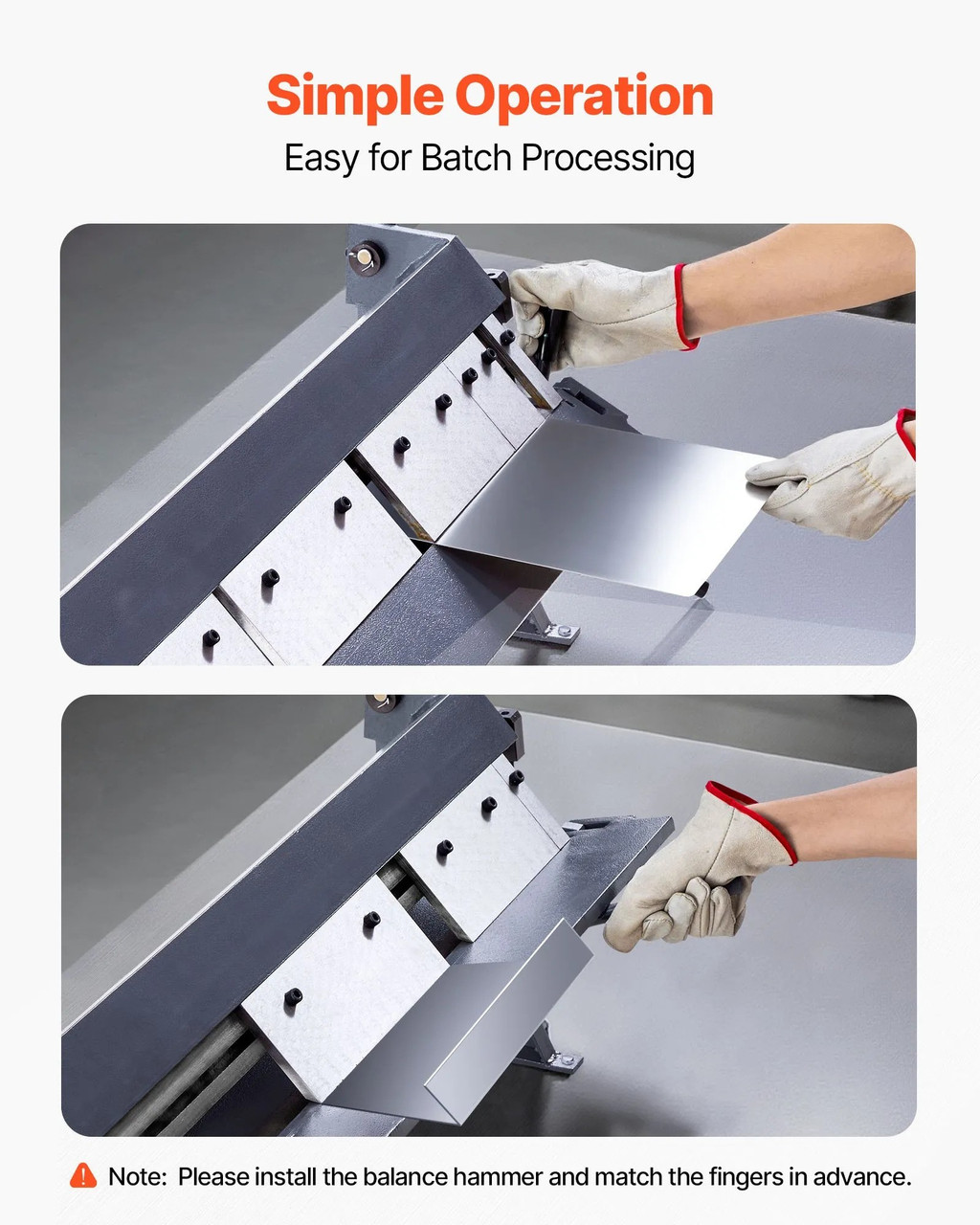 Simple Operation
Easy for Batch Processing

Note: Please install the balance hammer and match the fingers in advance.