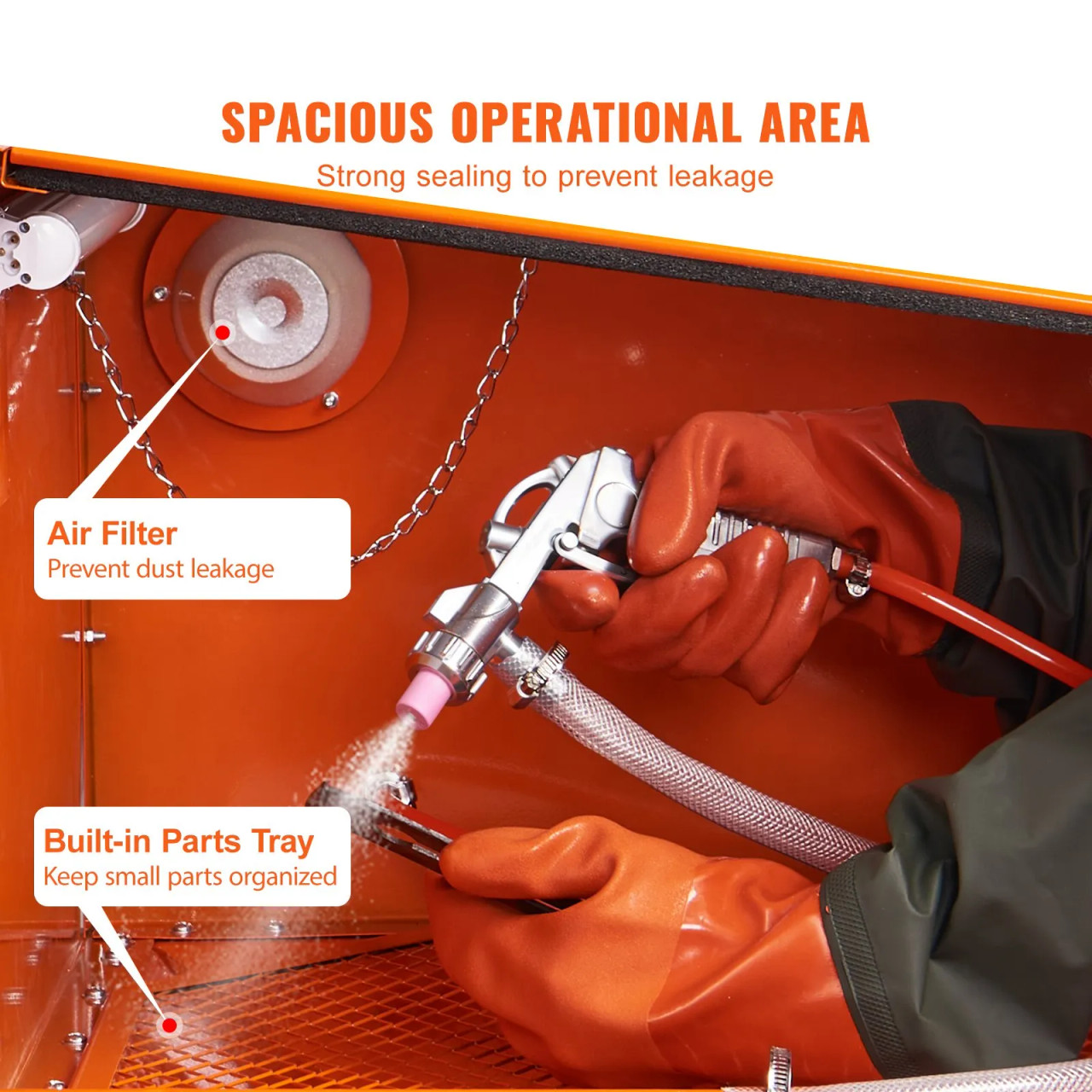 SPACIOUS OPERATIONAL AREA
Strong sealing to prevent leakage

Air Filter
Prevent dust leakage

Built-in Parts Tray
Keep small parts organized