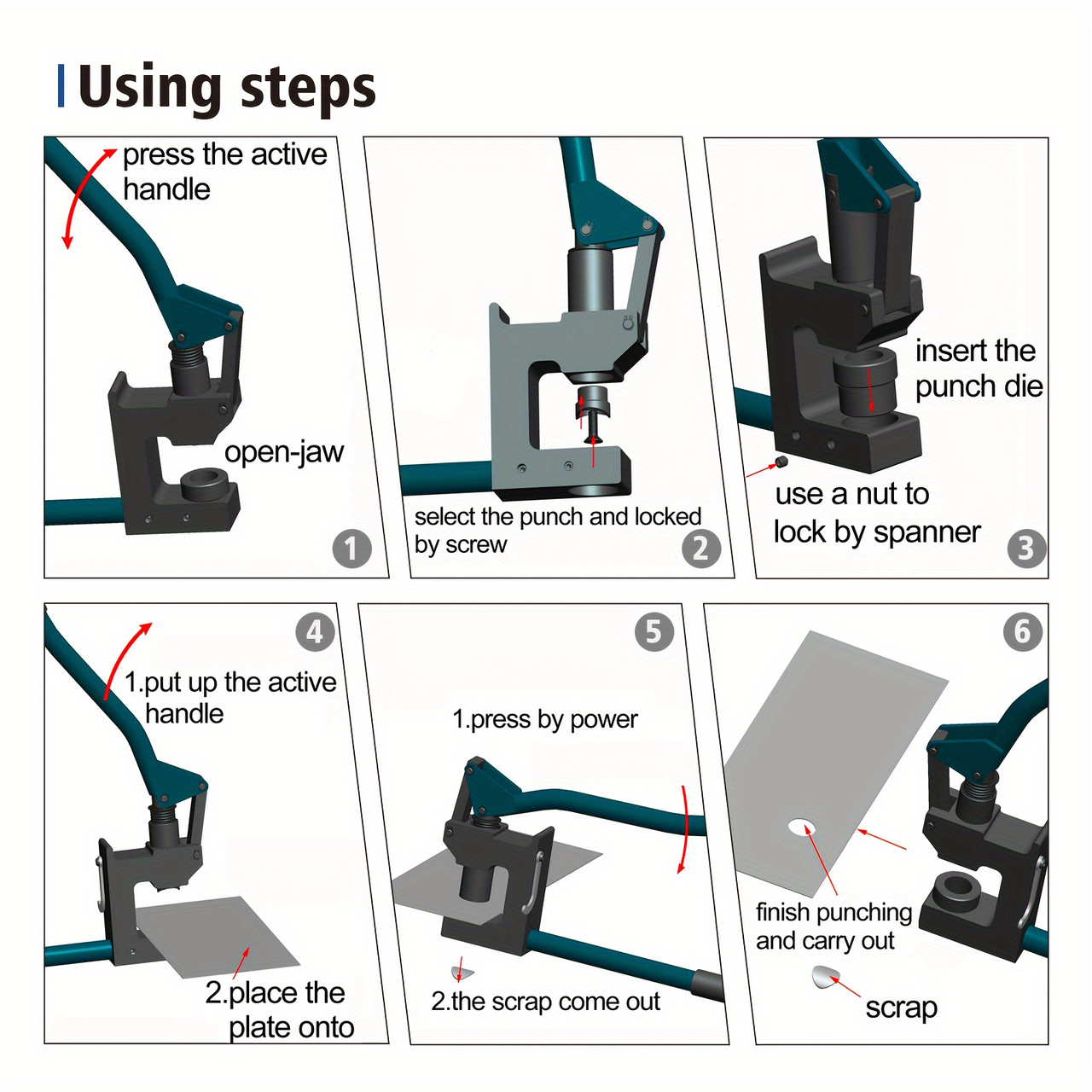 Using steps

press the active handle

open-jaw

1

select the punch and locked by screw

2

insert the punch die

use a nut to lock by spanner

3

4

1.put up the active handle

2.place the plate onto

5

1.press by power

2.the scrap come out

6

finish punching and carry out

scrap