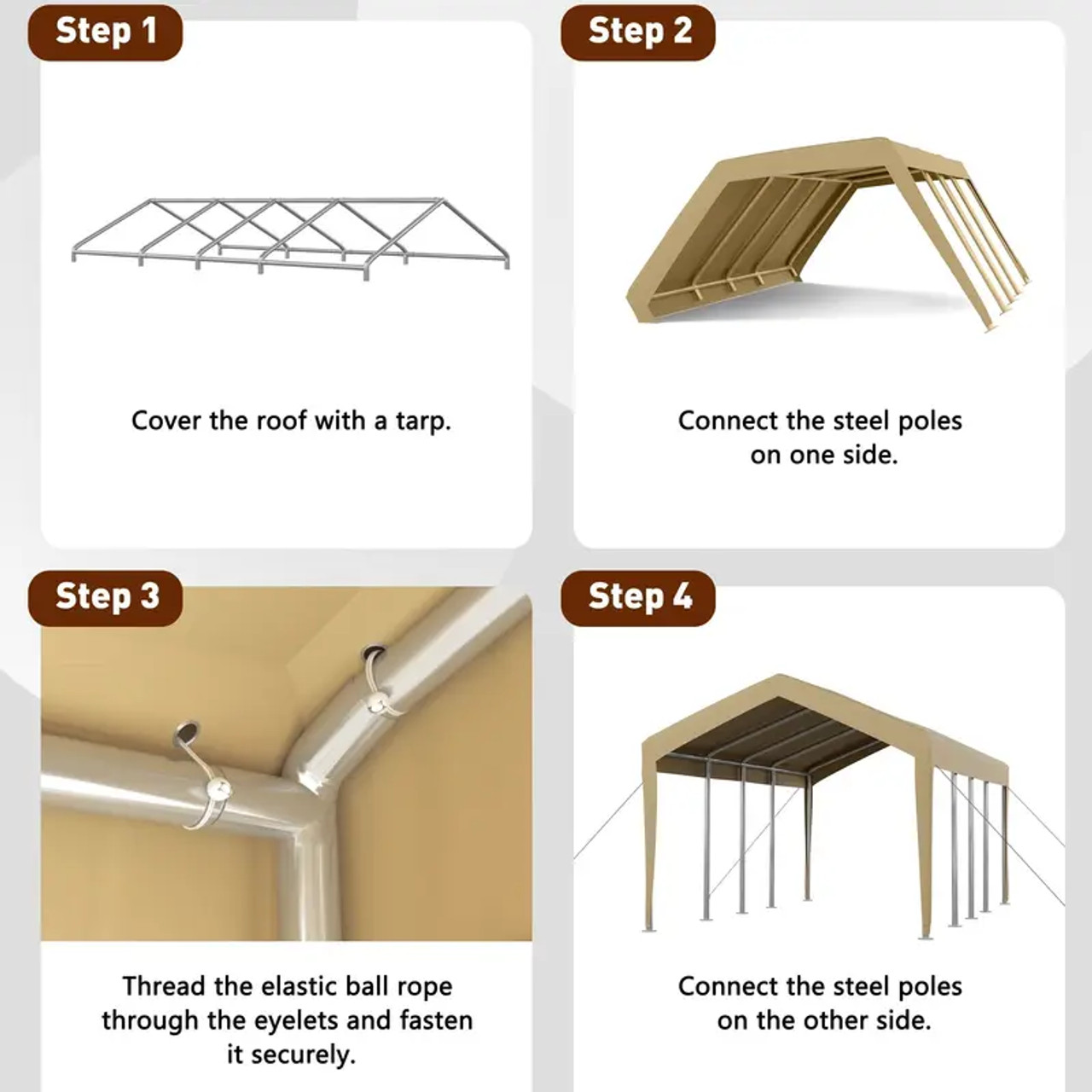 Step 1

Cover the roof with a tarp.

Step 2

Connect the steel poles on one side.

Step 3

Thread the elastic ball rope through the eyelets and fasten it securely.

Step 4

Connect the steel poles on the other side.