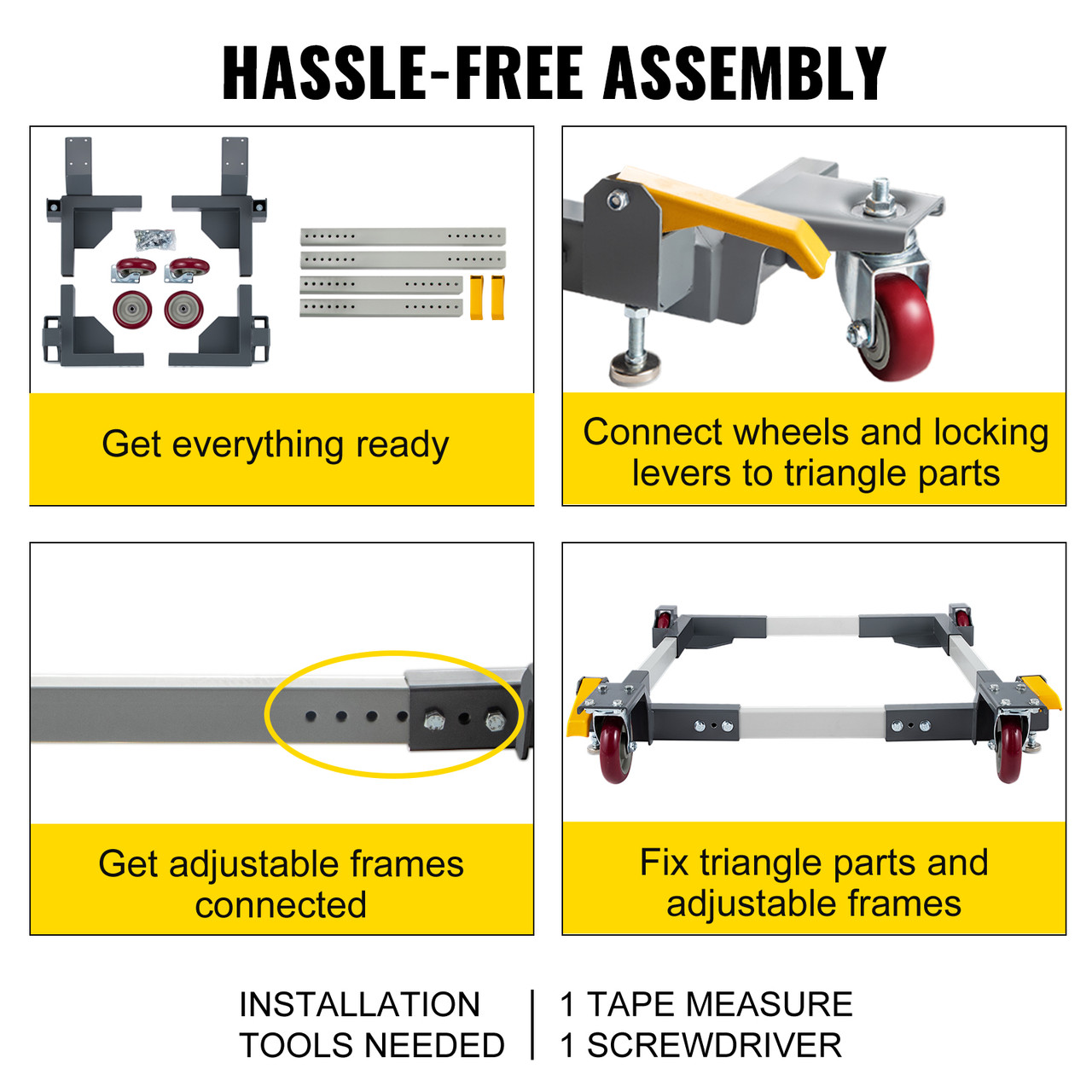 HASSLE-FREE ASSEMBLY

Get everything ready

Connect wheels and locking levers to triangle parts

Get adjustable frames connected

Fix triangle parts and adjustable frames

INSTALLATION TOOLS NEEDED

1 TAPE MEASURE
1 SCREWDRIVER