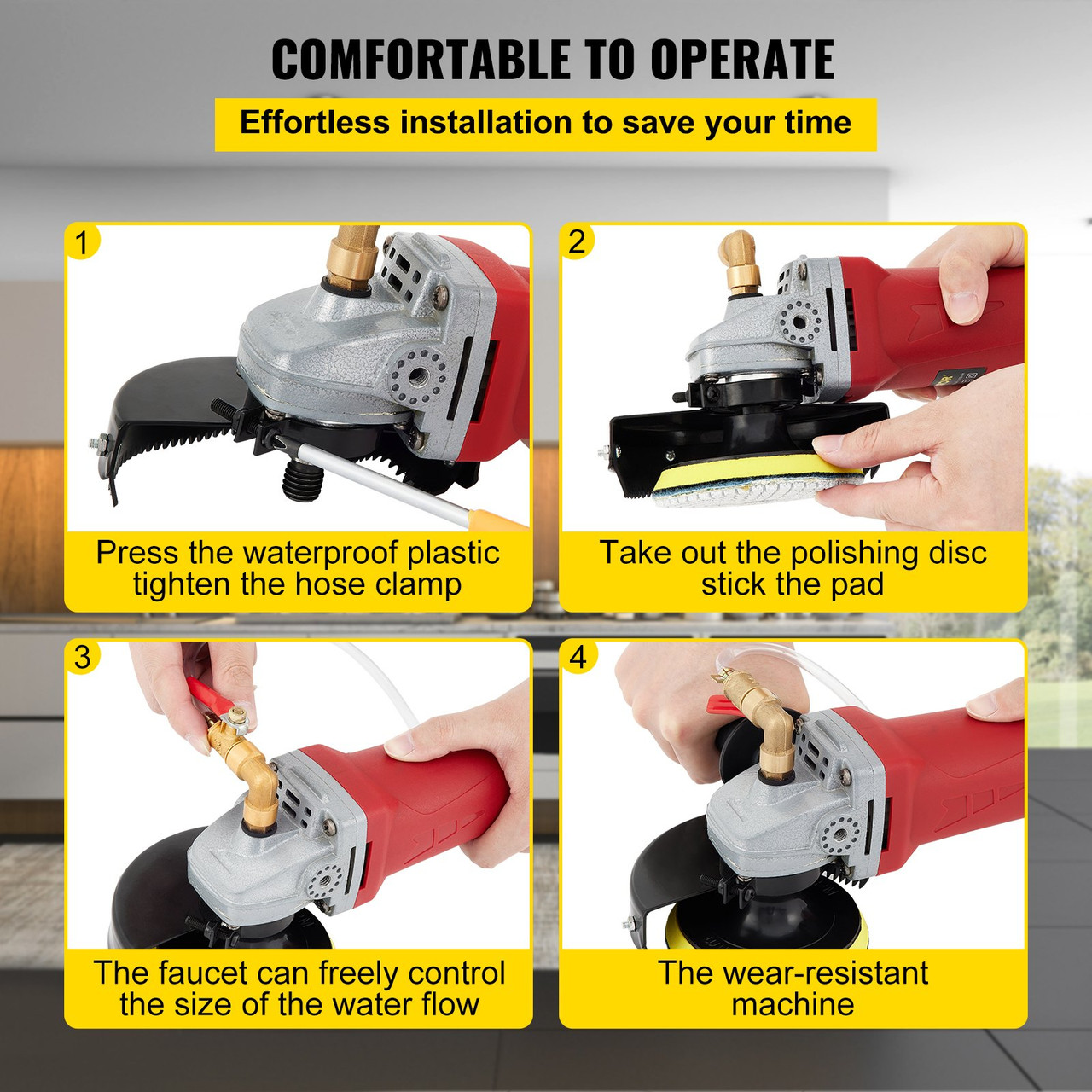 COMFORTABLE TO OPERATE

Effortless installation to save your time

1

Press the waterproof plastic tighten the hose clamp

2

Take out the polishing disc stick the pad

3

The faucet can freely control the size of the water flow

4

The wear-resistant machine