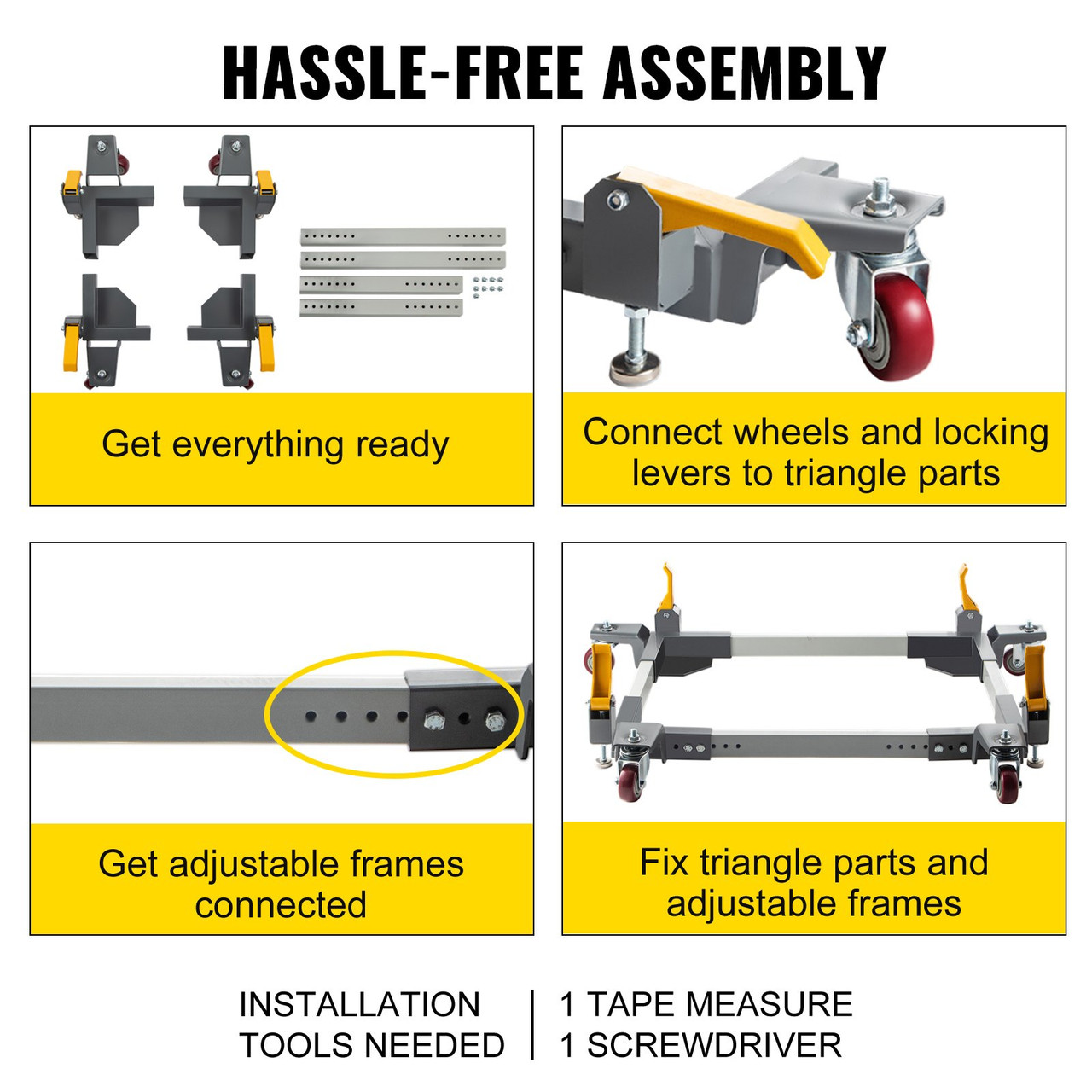 HASSLE-FREE ASSEMBLY

Get everything ready

Connect wheels and locking levers to triangle parts

Get adjustable frames connected

Fix triangle parts and adjustable frames

INSTALLATION TOOLS NEEDED

1 TAPE MEASURE
1 SCREWDRIVER