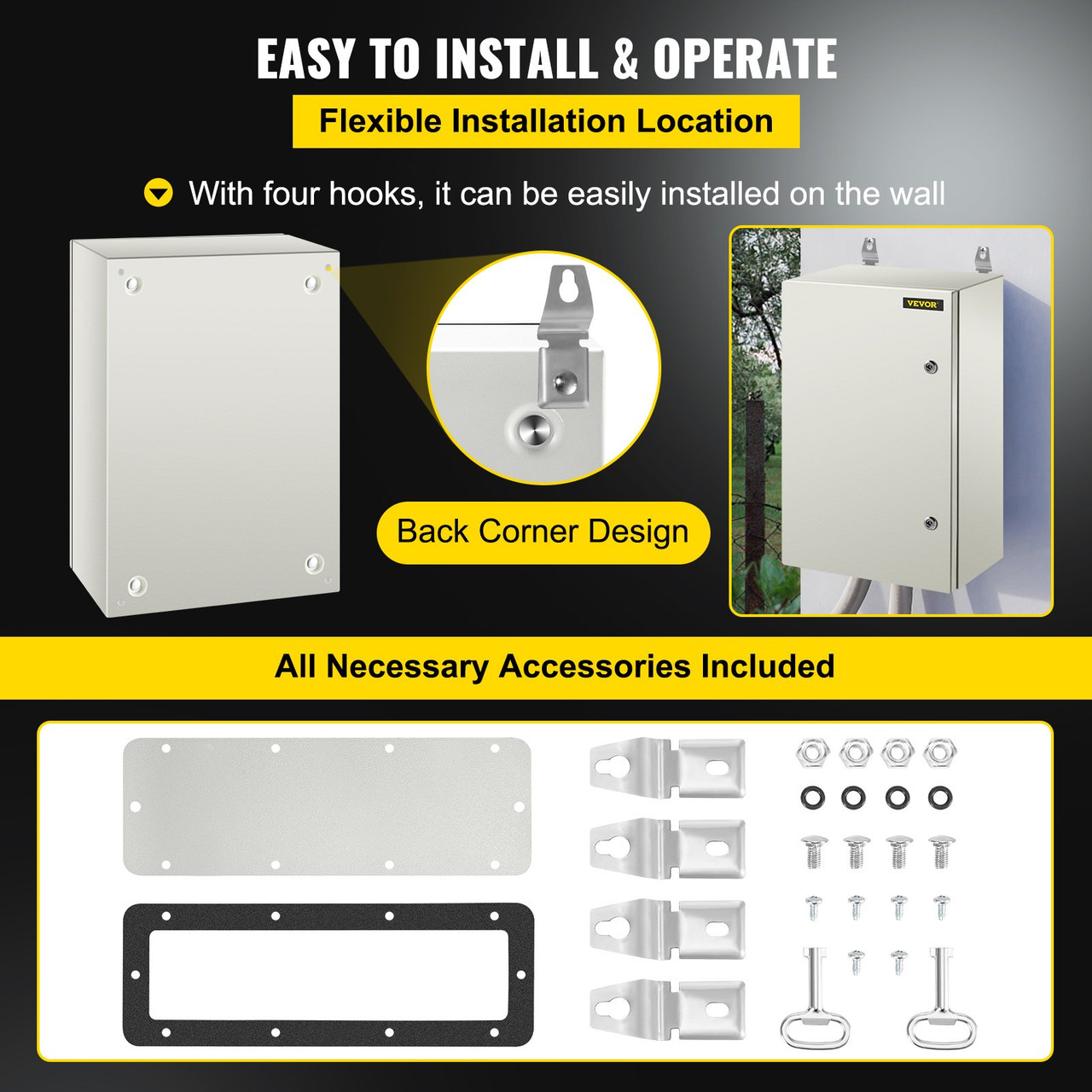 EASY TO INSTALL & OPERATE

Flexible Installation Location

With four hooks, it can be easily installed on the wall

Back Corner Design

VEVOR

All Necessary Accessories Included