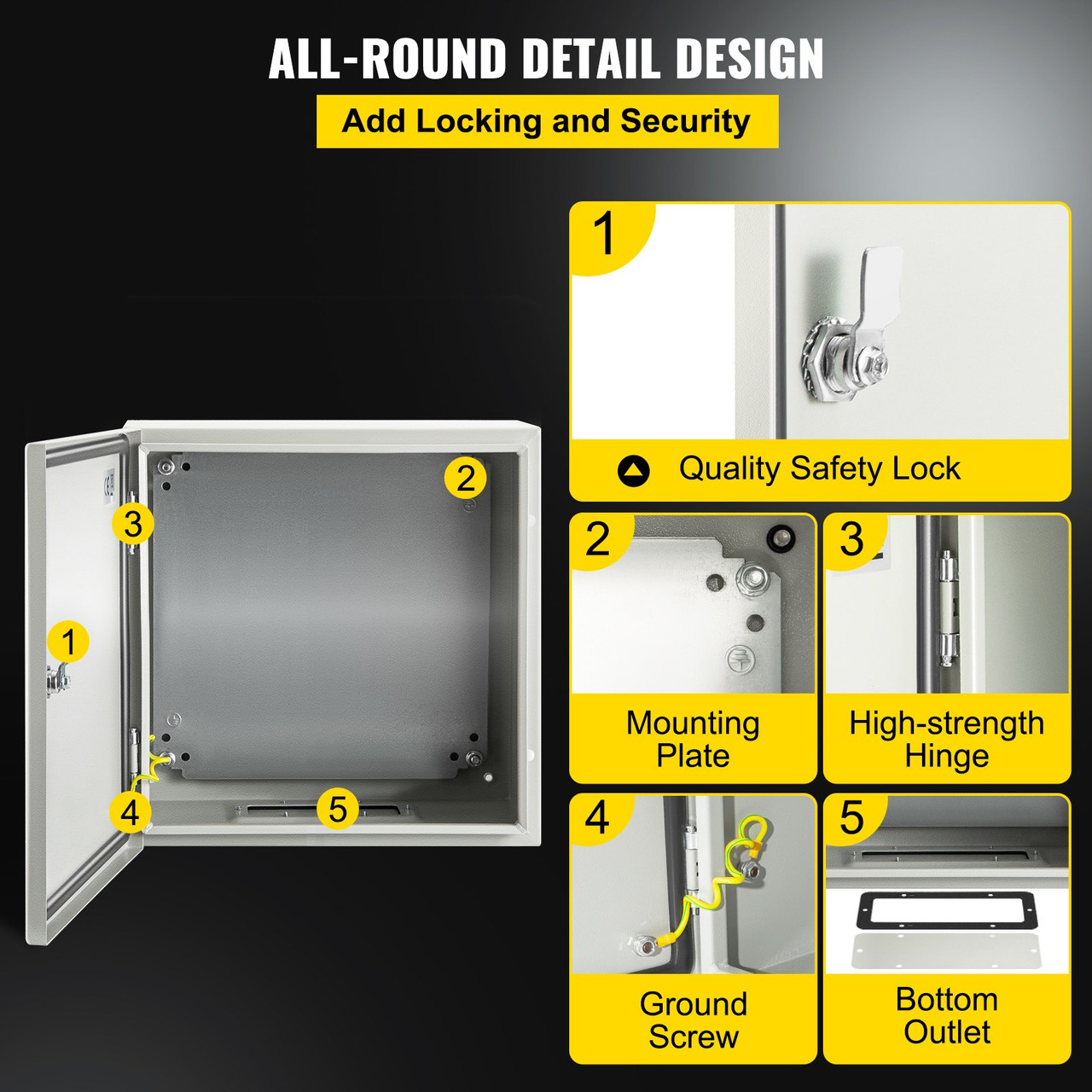 ALL-ROUND DETAIL DESIGN

Add Locking and Security

3

2

1

4

5

1

Quality Safety Lock

2

Mounting Plate

3

High-strength Hinge

4

Ground Screw

5

Bottom Outlet