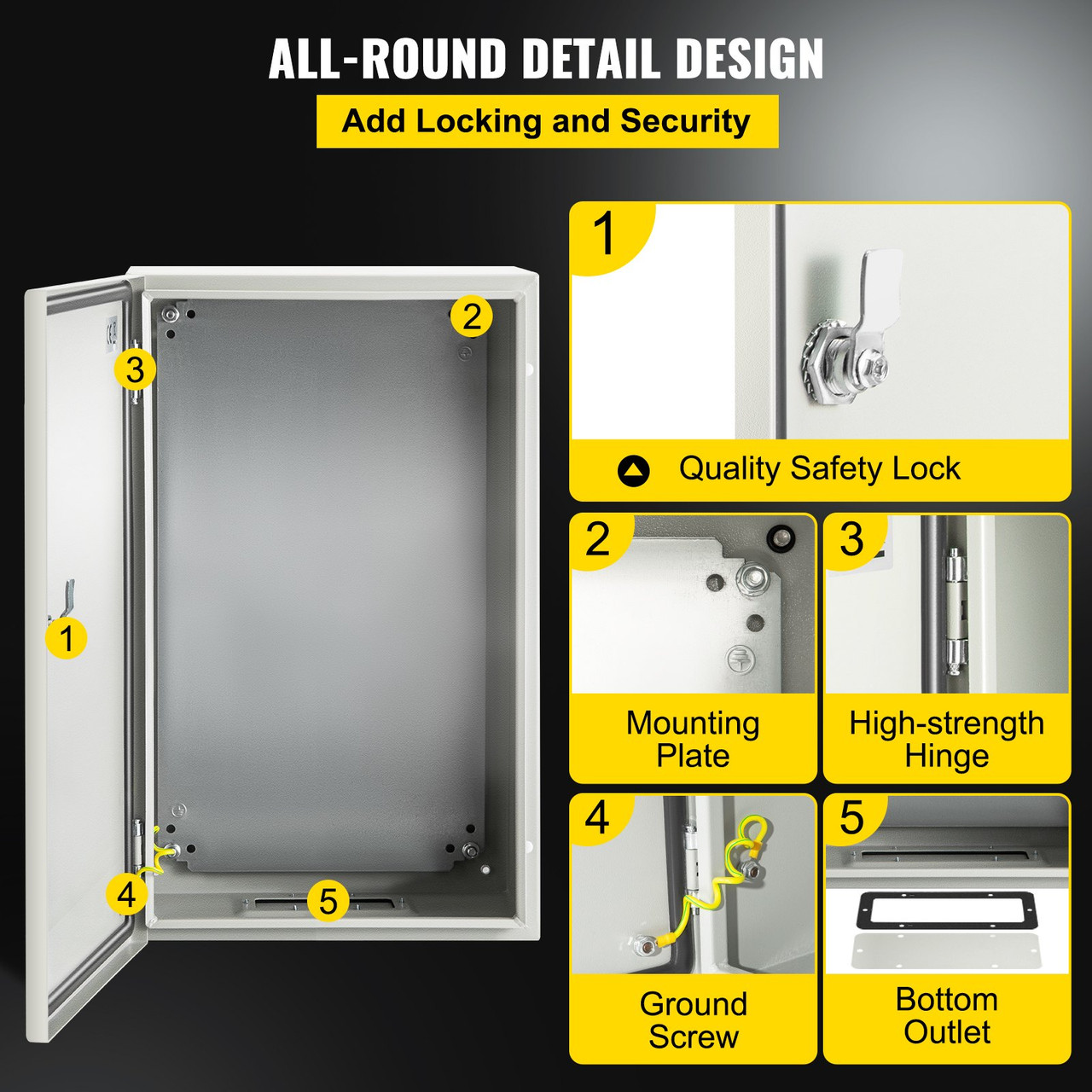 ALL-ROUND DETAIL DESIGN

Add Locking and Security

2

3

1

4

5

1

Quality Safety Lock

2

Mounting Plate

3

High-strength Hinge

4

Ground Screw

5

Bottom Outlet