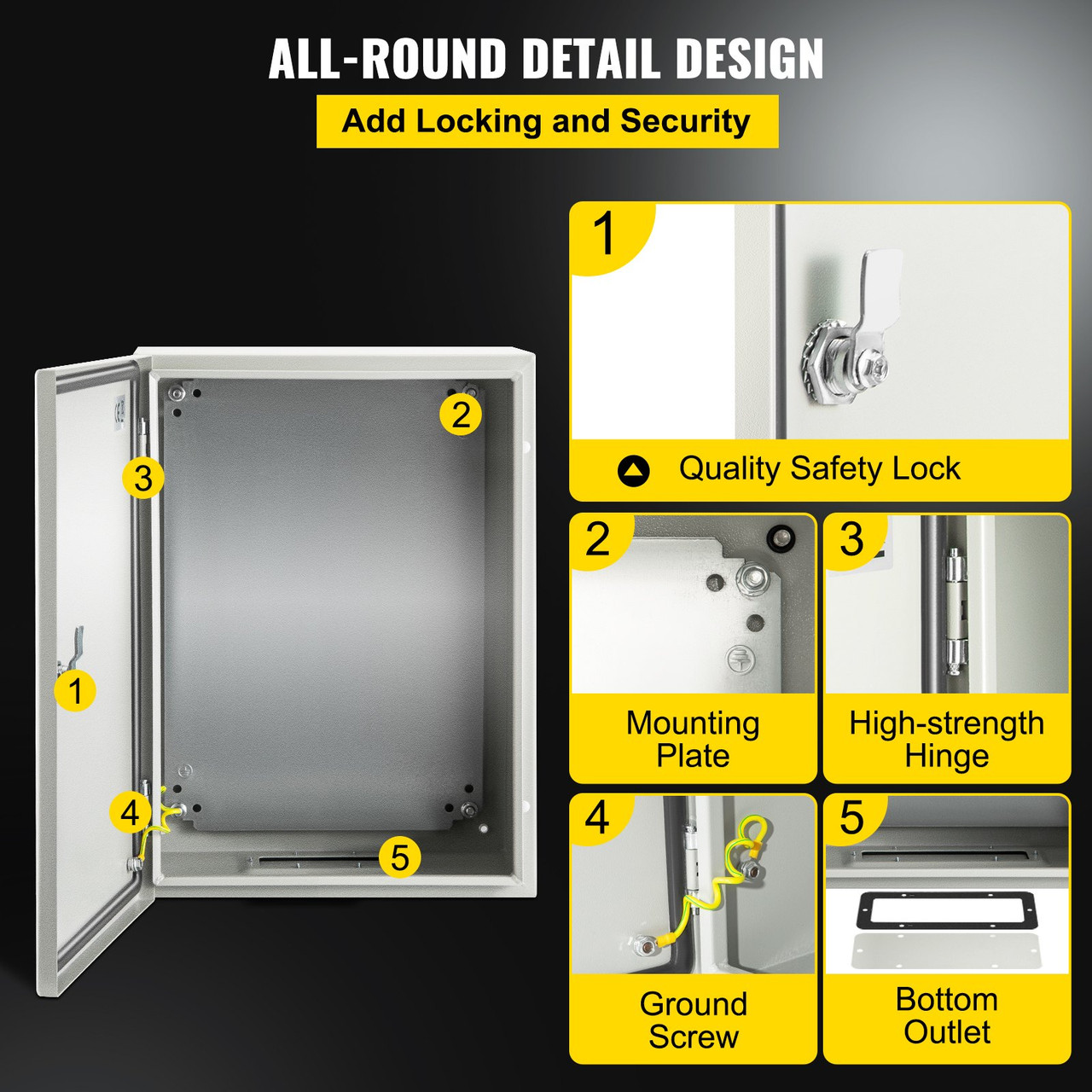 ALL-ROUND DETAIL DESIGN

Add Locking and Security

2

3

1

4

5

1

Quality Safety Lock

2

Mounting Plate

3

High-strength Hinge

4

Ground Screw

5

Bottom Outlet