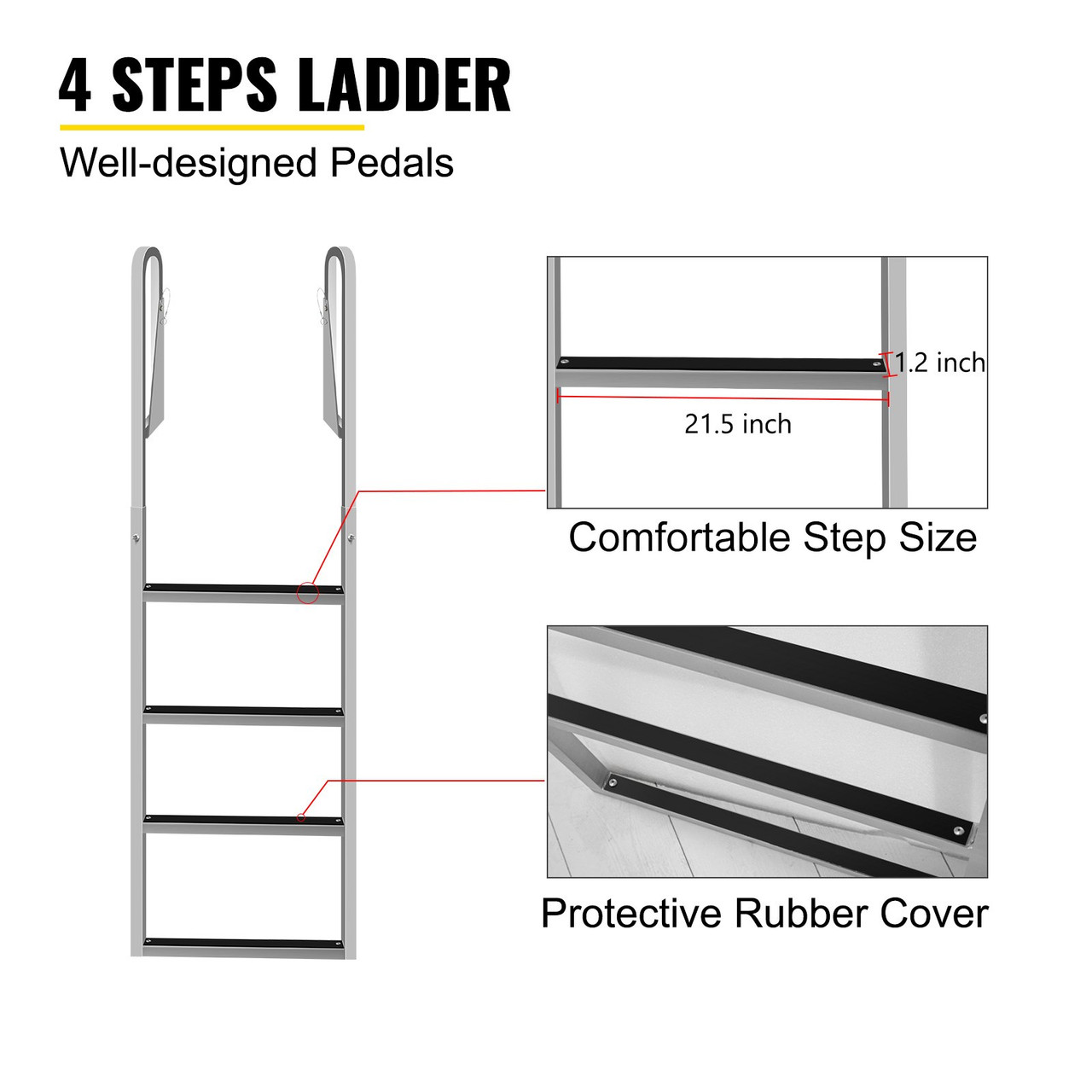 4 STEPS LADDER

Well-designed Pedals

1.2 inch

21.5 inch

Comfortable Step Size

Protective Rubber Cover