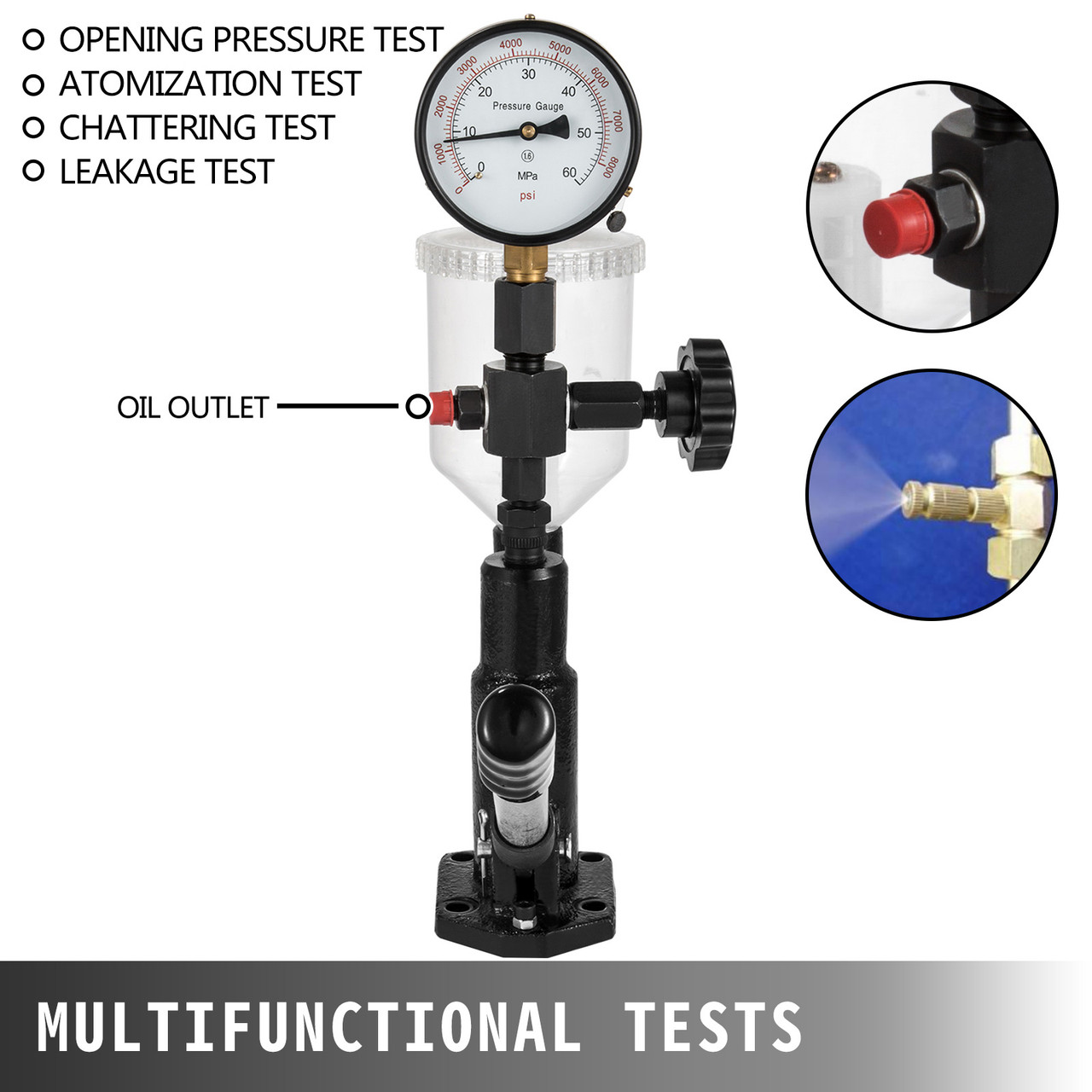 OPENING PRESSURE TEST
ATOMIZATION TEST
CHATTERING TEST
LEAKAGE TEST

0
1000
2000
3000
4000
5000
6000
7000
8000
0
10
20
30
40
50
60
Pressure Gauge
1.6
MPa
psi

OIL OUTLET

MULTIFUNCTIONAL TESTS