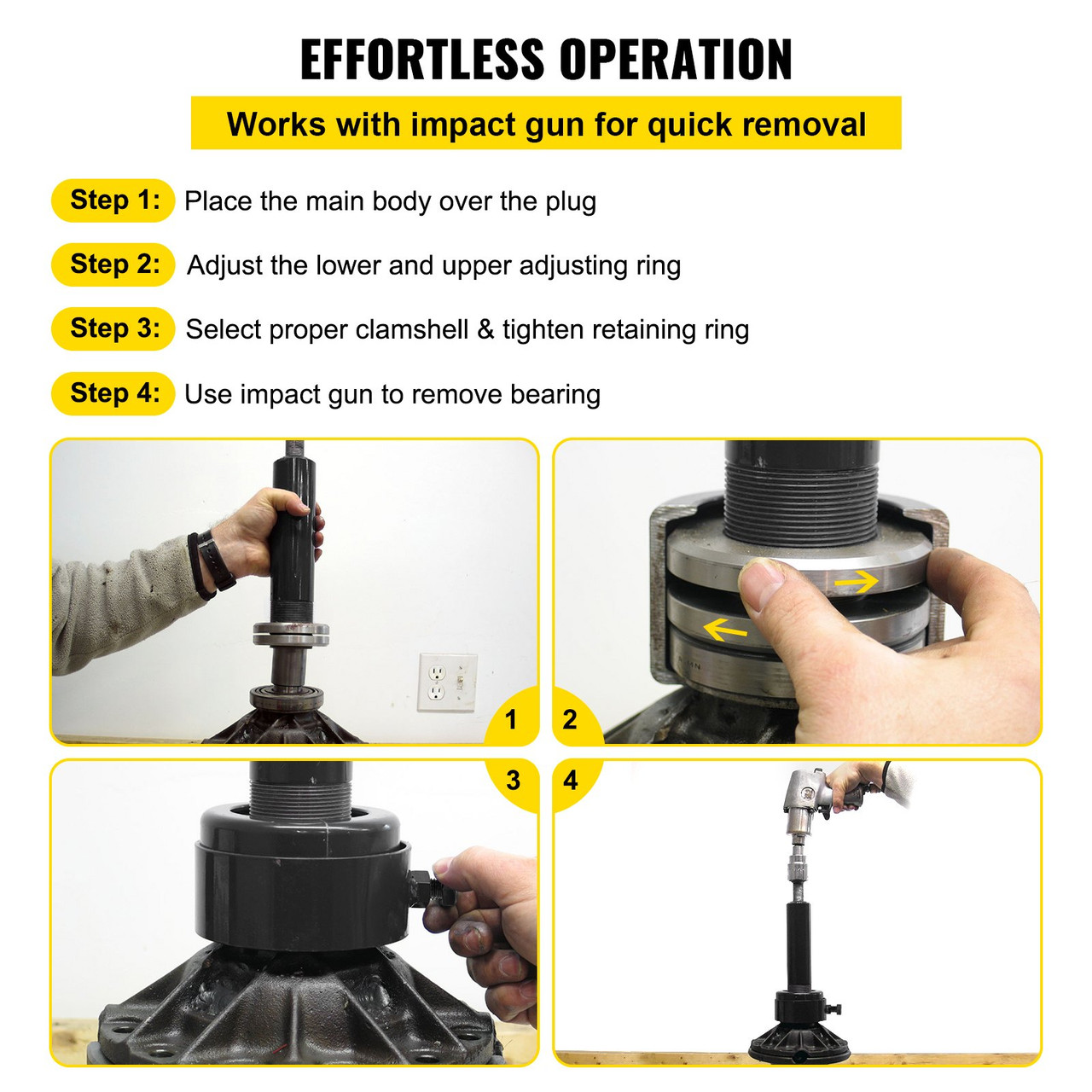 EFFORTLESS OPERATION

Works with impact gun for quick removal

Step 1: Place the main body over the plug

Step 2: Adjust the lower and upper adjusting ring

Step 3: Select proper clamshell & tighten retaining ring

Step 4: Use impact gun to remove bearing

1

2

3

4