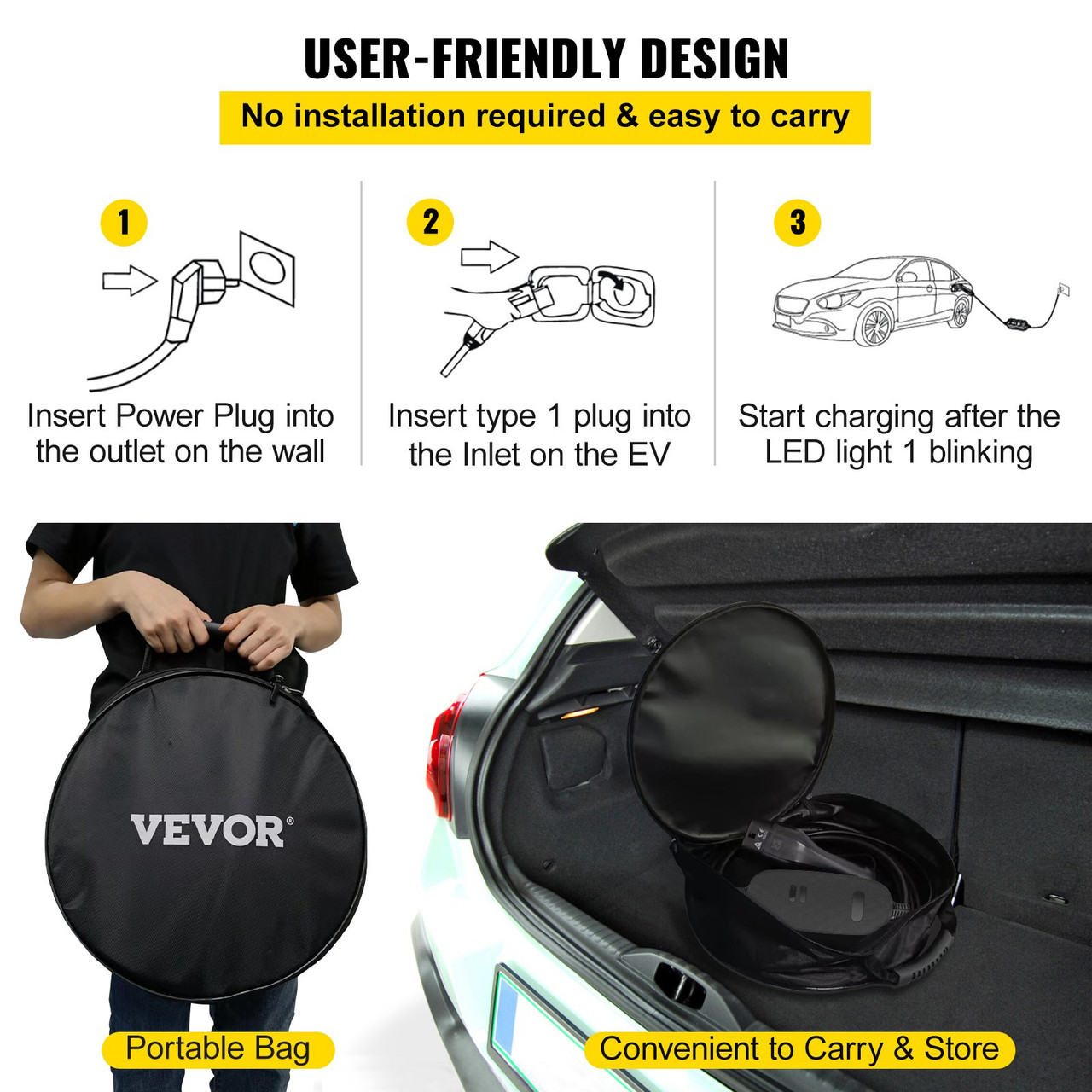 USER-FRIENDLY DESIGN

No installation required & easy to carry

1

Insert Power Plug into the outlet on the wall

2

Insert type 1 plug into the Inlet on the EV

3

Start charging after the LED light 1 blinking

VEVOR®

Portable Bag

Convenient to Carry & Store