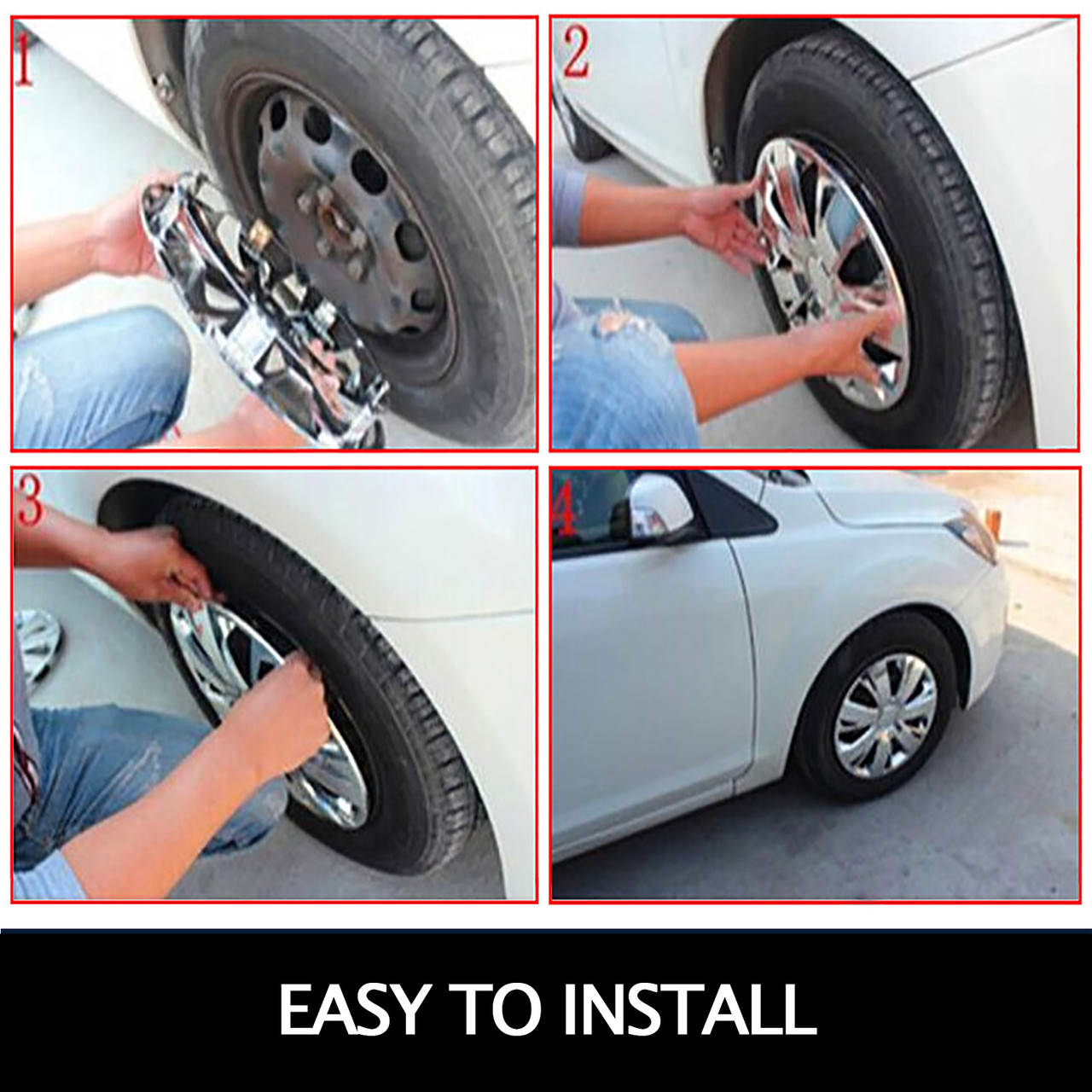 1

2

3

4

EASY TO INSTALL