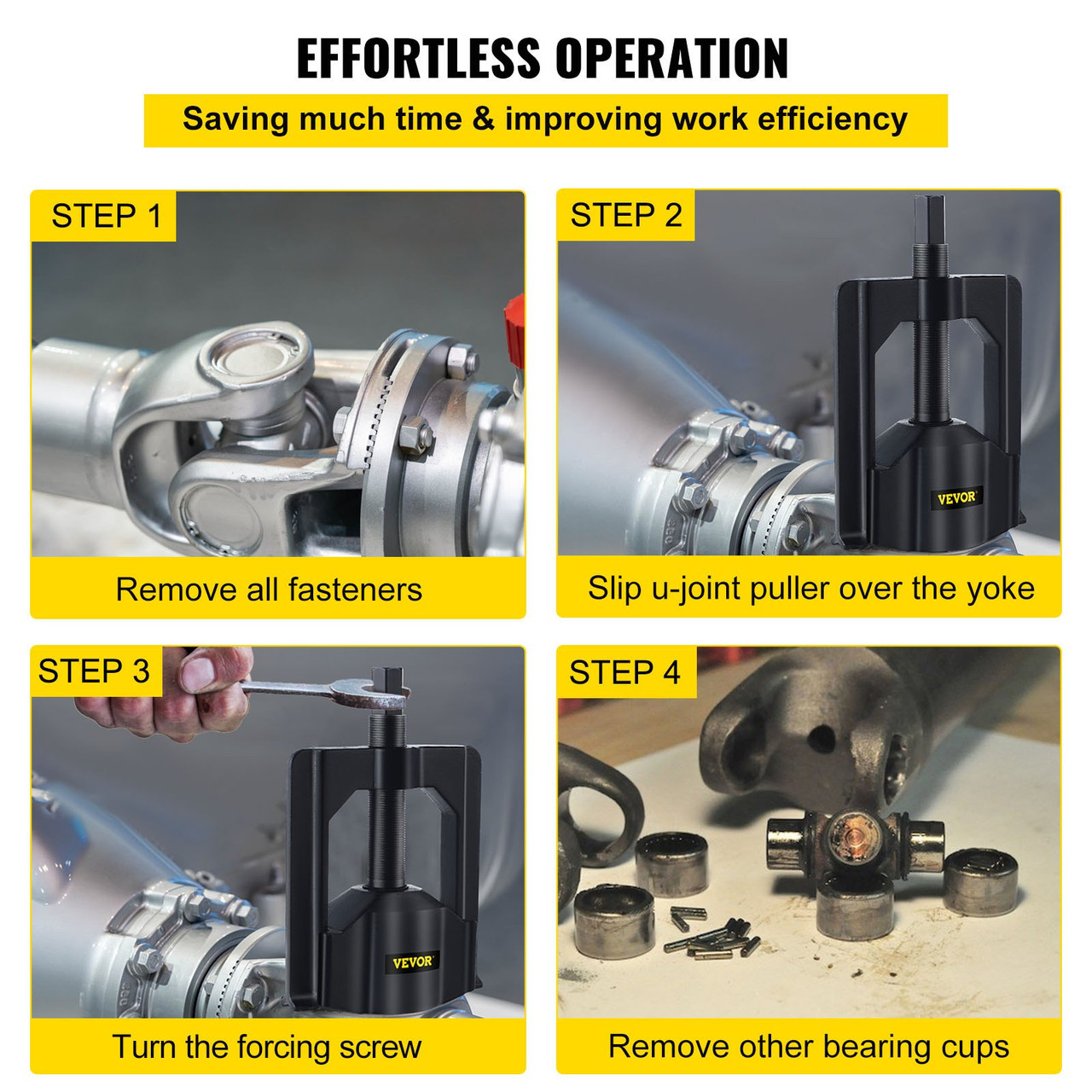 EFFORTLESS OPERATION

Saving much time & improving work efficiency

STEP 1

Remove all fasteners

STEP 2

VEVOR

Slip u-joint puller over the yoke

STEP 3

VEVOR

Turn the forcing screw

STEP 4

Remove other bearing cups