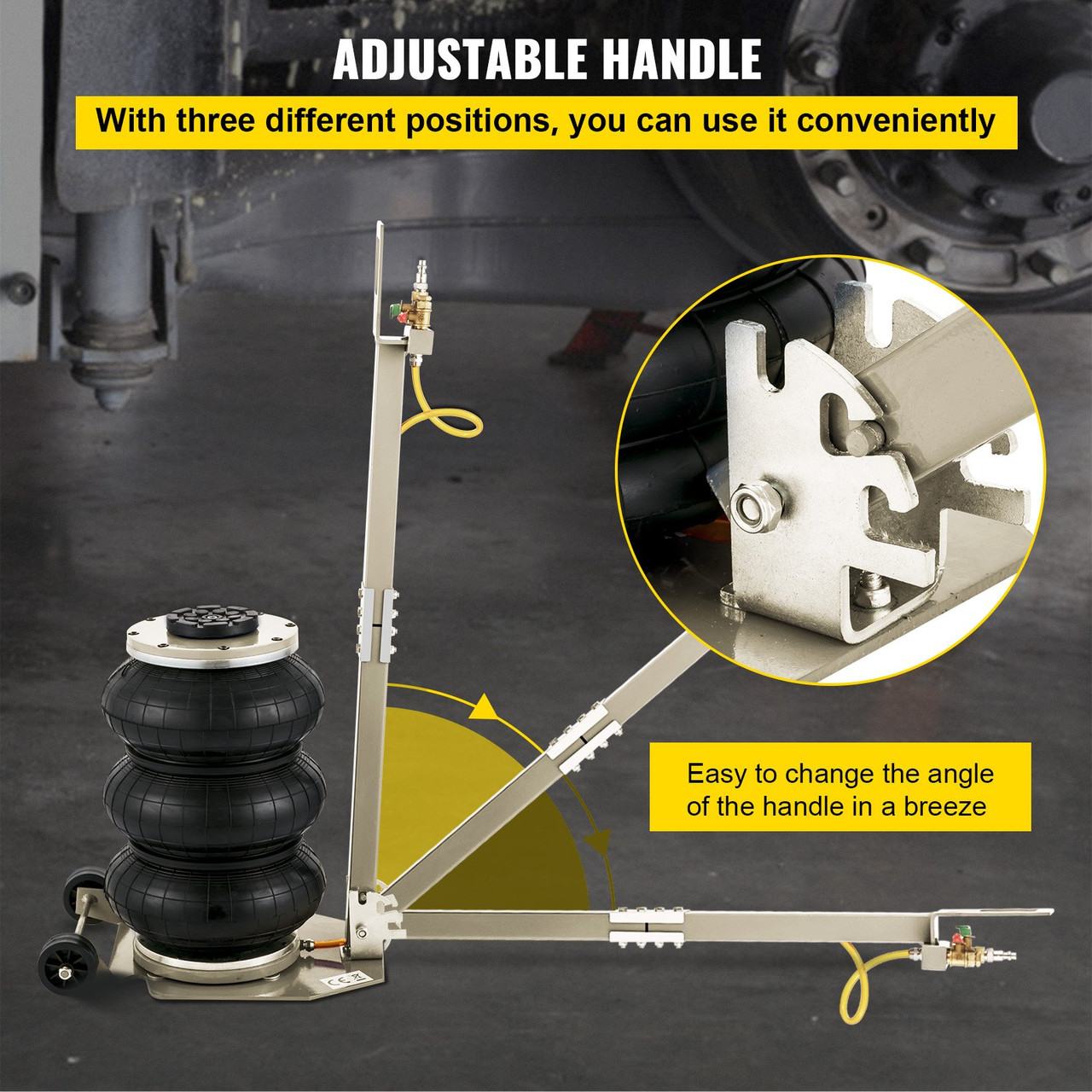 ADJUSTABLE HANDLE

With three different positions, you can use it conveniently

Easy to change the angle of the handle in a breeze

CE