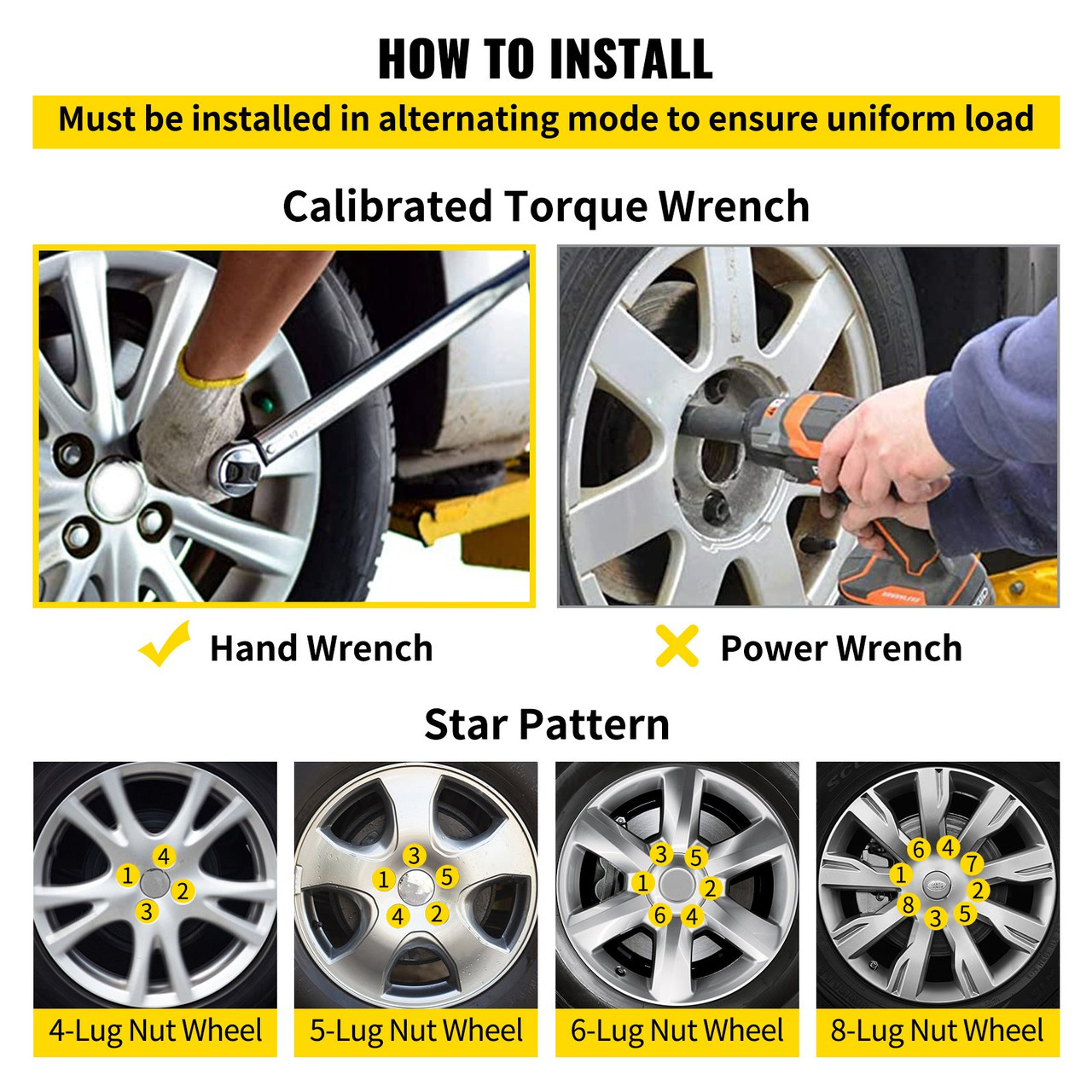 HOW TO INSTALL

Must be installed in alternating mode to ensure uniform load

Calibrated Torque Wrench

Hand Wrench

Power Wrench

Star Pattern

4
1
2
3

3
1
5
4
2

3
5
1
2
6
4

6
4
7
1
2
8
3
5

4-Lug Nut Wheel

5-Lug Nut Wheel

6-Lug Nut Wheel

8-Lug Nut Wheel