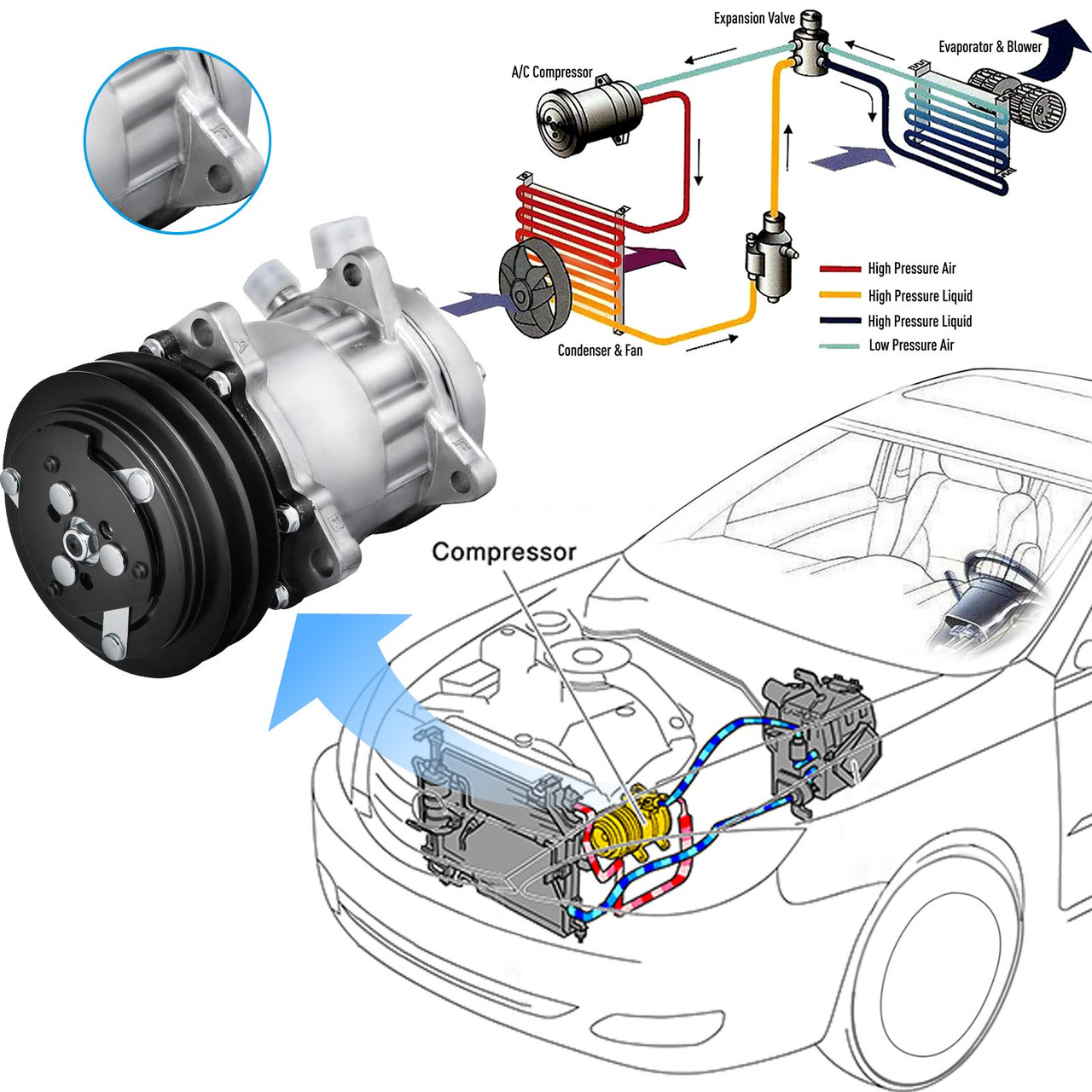 Expansion Valve

Evaporator & Blower

A/C Compressor

Condenser & Fan

High Pressure Air
High Pressure Liquid
High Pressure Liquid
Low Pressure Air

Compressor