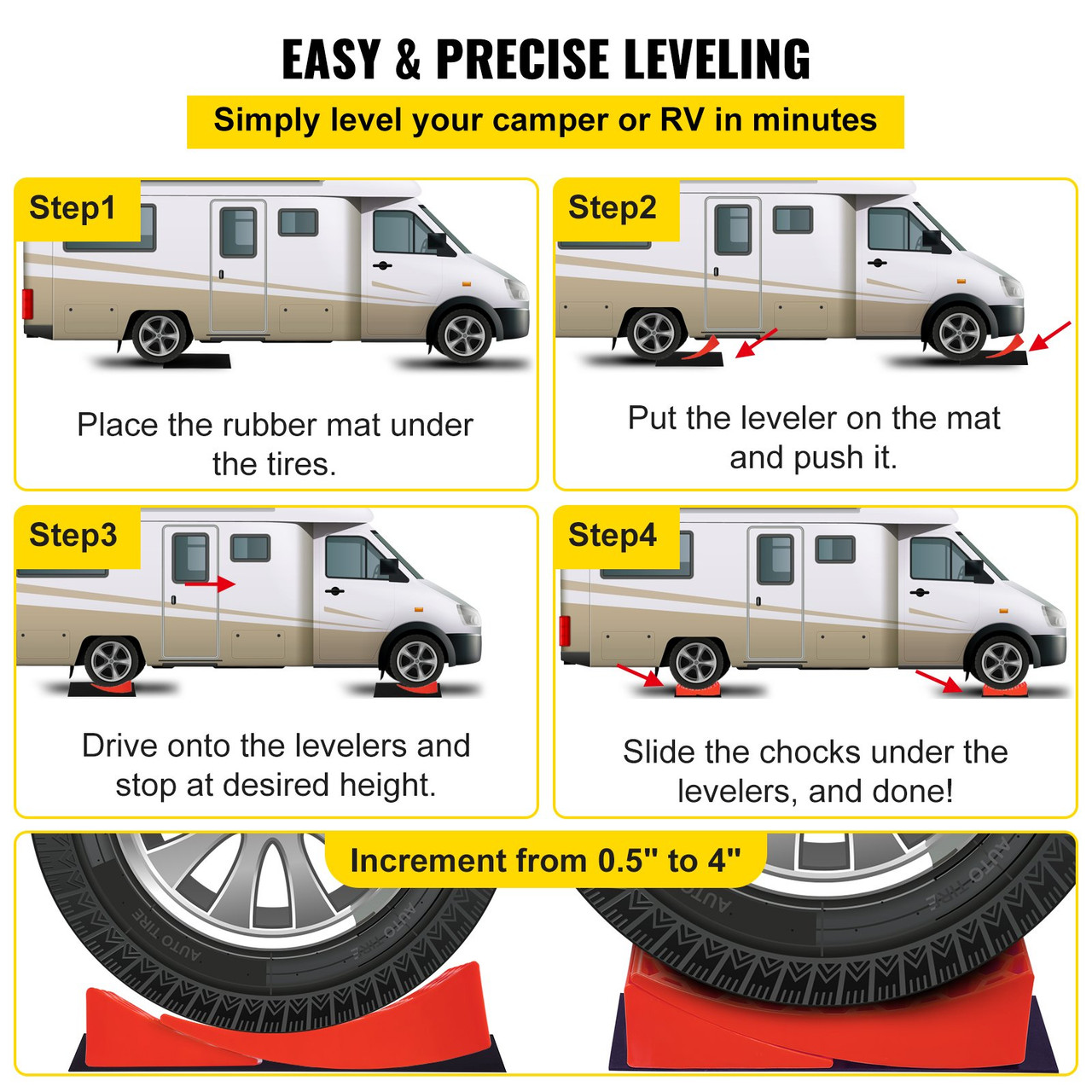 EASY & PRECISE LEVELING

Simply level your camper or RV in minutes

Step1

Place the rubber mat under the tires.

Step2

Put the leveler on the mat and push it.

Step3

Drive onto the levelers and stop at desired height.

Step4

Slide the chocks under the levelers, and done!

Increment from 0.5" to 4"

AUTO TIRE

AUTO TIRE

AUTO TIRE

AUTO TIRE