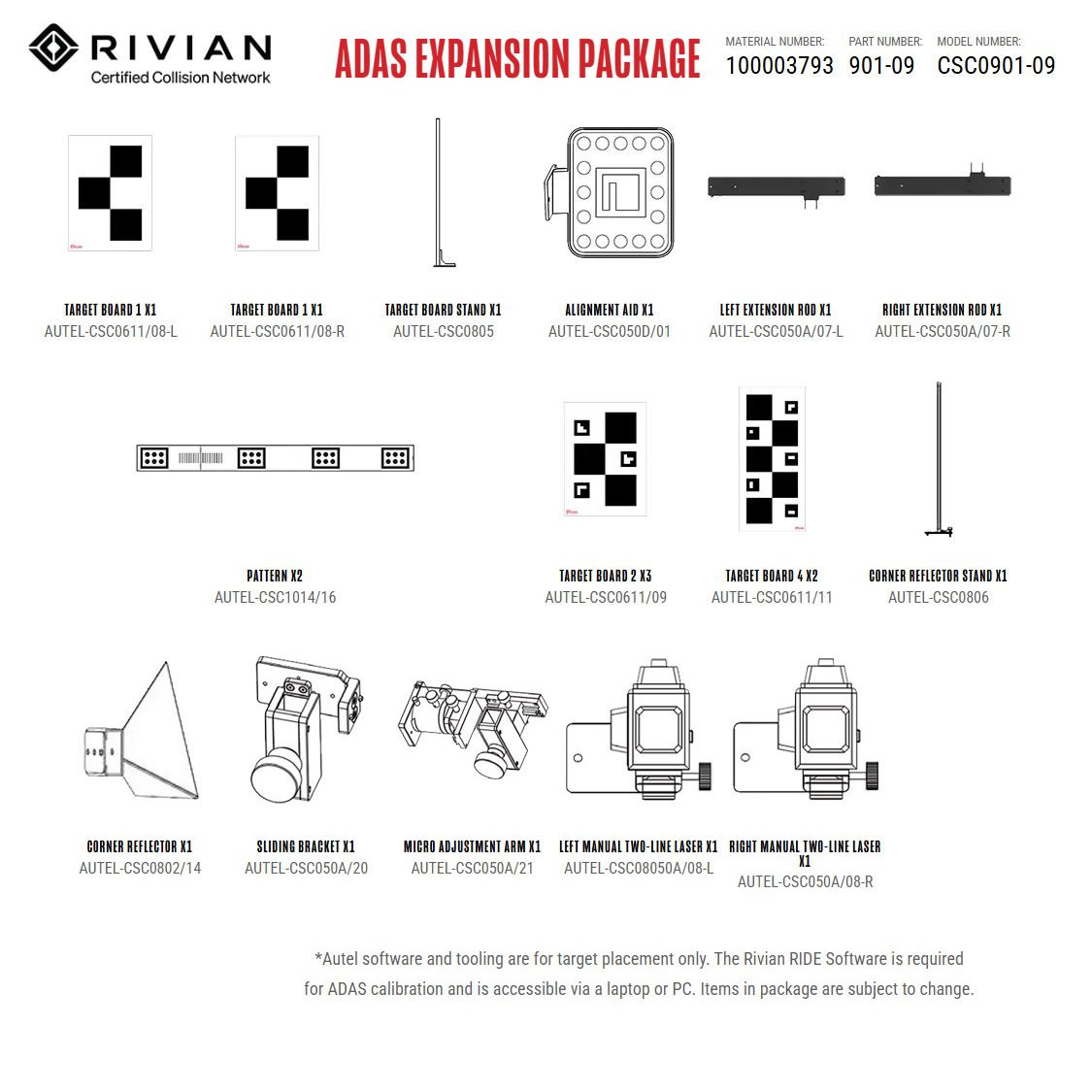 RIVIAN
Certified Collision Network

ADAS EXPANSION PACKAGE

MATERIAL NUMBER: 100003793
PART NUMBER: 901-09
MODEL NUMBER: CSC0901-09

TARGET BOARD 1 X1
AUTEL-CSC0611/08-L

TARGET BOARD 1 X1
AUTEL-CSC0611/08-R

TARGET BOARD STAND X1
AUTEL-CSC0805

ALIGNMENT AID X1
AUTEL-CSC050D/01

LEFT EXTENSION ROD X1
AUTEL-CSC050A/07-L

RIGHT EXTENSION ROD X1
AUTEL-CSC050A/07-R

PATTERN X2
AUTEL-CSC1014/16

TARGET BOARD 2 X3
AUTEL-CSC0611/09

TARGET BOARD 4 X2
AUTEL-CSC0611/11

CORNER REFLECTOR STAND X1
AUTEL-CSC0806

CORNER REFLECTOR X1
AUTEL-CSC0802/14

SLIDING BRACKET X1
AUTEL-CSC050A/20

MICRO ADJUSTMENT ARM X1
AUTEL-CSC050A/21

LEFT MANUAL TWO-LINE LASER X1
AUTEL-CSC08050A/08-L

RIGHT MANUAL TWO-LINE LASER X1
AUTEL-CSC050A/08-R

*Autel software and tooling are for target placement only. The Rivian RIDE Software is required for ADAS calibration and is accessible via a laptop or PC. Items in package are subject to change.