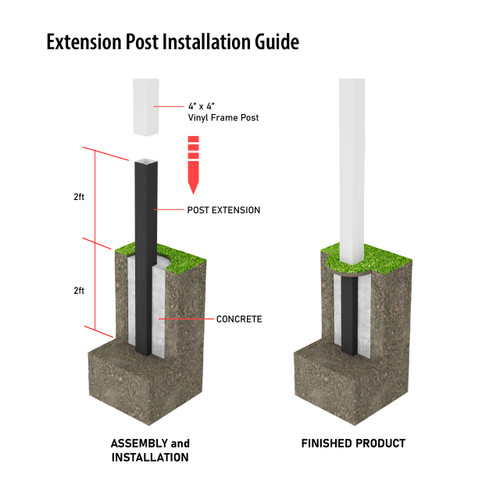 Extension Post Installation Guide

4" x 4"
Vinyl Frame Post

2ft

POST EXTENSION

2ft

CONCRETE

ASSEMBLY and INSTALLATION

FINISHED PRODUCT