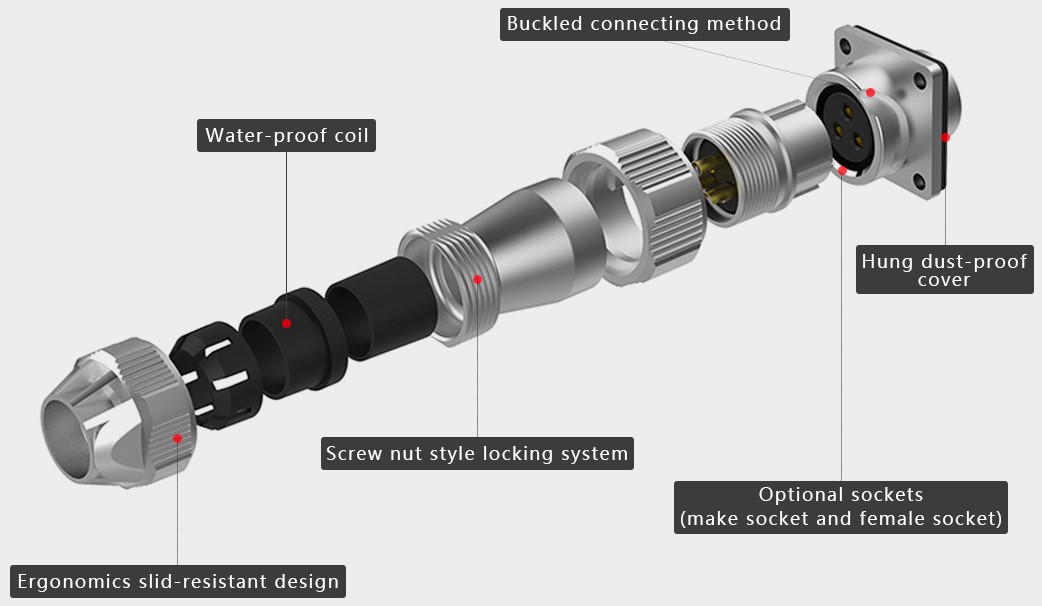 Buckled connecting method

Water-proof coil

Hung dust-proof cover

Screw nut style locking system

Optional sockets
(make socket and female socket)

Ergonomics slid-resistant design