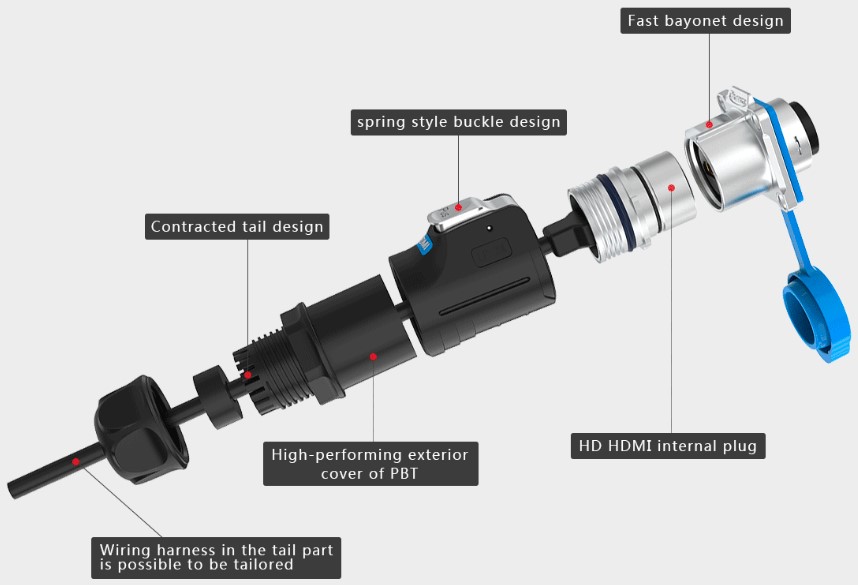 Fast bayonet design

spring style buckle design

Contracted tail design

High-performing exterior cover of PBT

HD HDMI internal plug

Wiring harness in the tail part is possible to be tailored