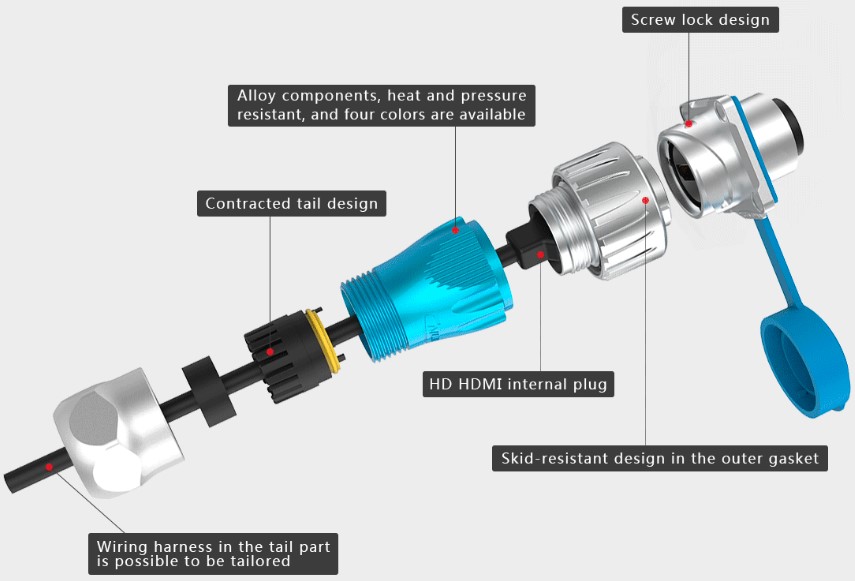 Screw lock design

Alloy components, heat and pressure resistant, and four colors are available

Contracted tail design

HD HDMI internal plug

Skid-resistant design in the outer gasket

Wiring harness in the tail part is possible to be tailored