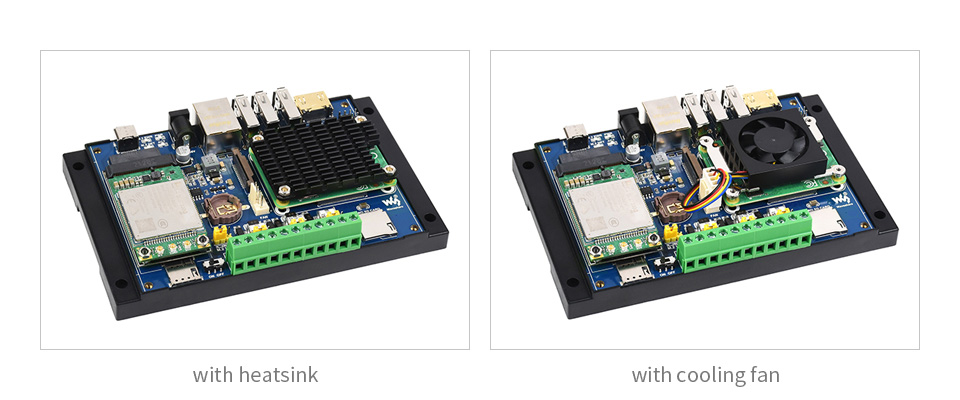 with heatsink

with cooling fan