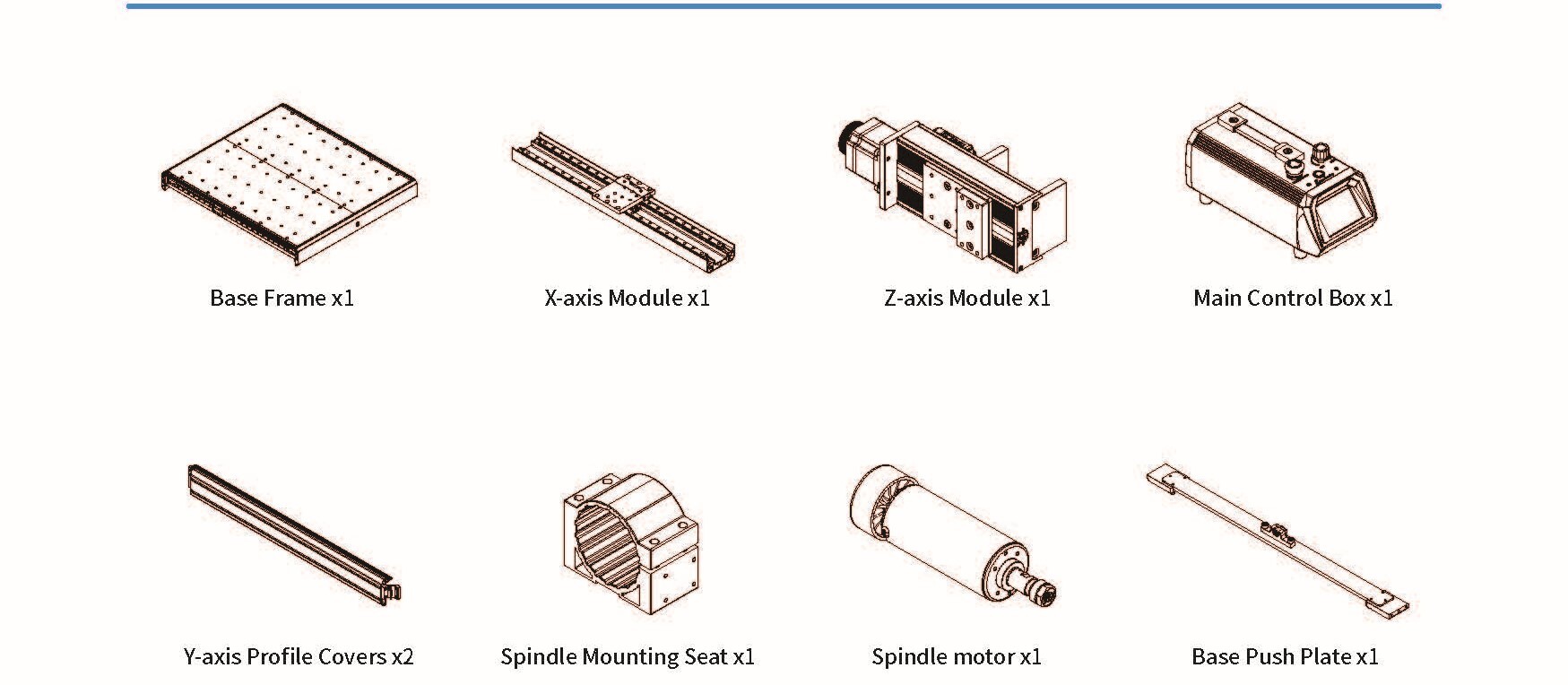 Base Frame x1

X-axis Module x1

Z-axis Module x1

Main Control Box x1

Y-axis Profile Covers x2

Spindle Mounting Seat x1

Spindle motor x1

Base Push Plate x1