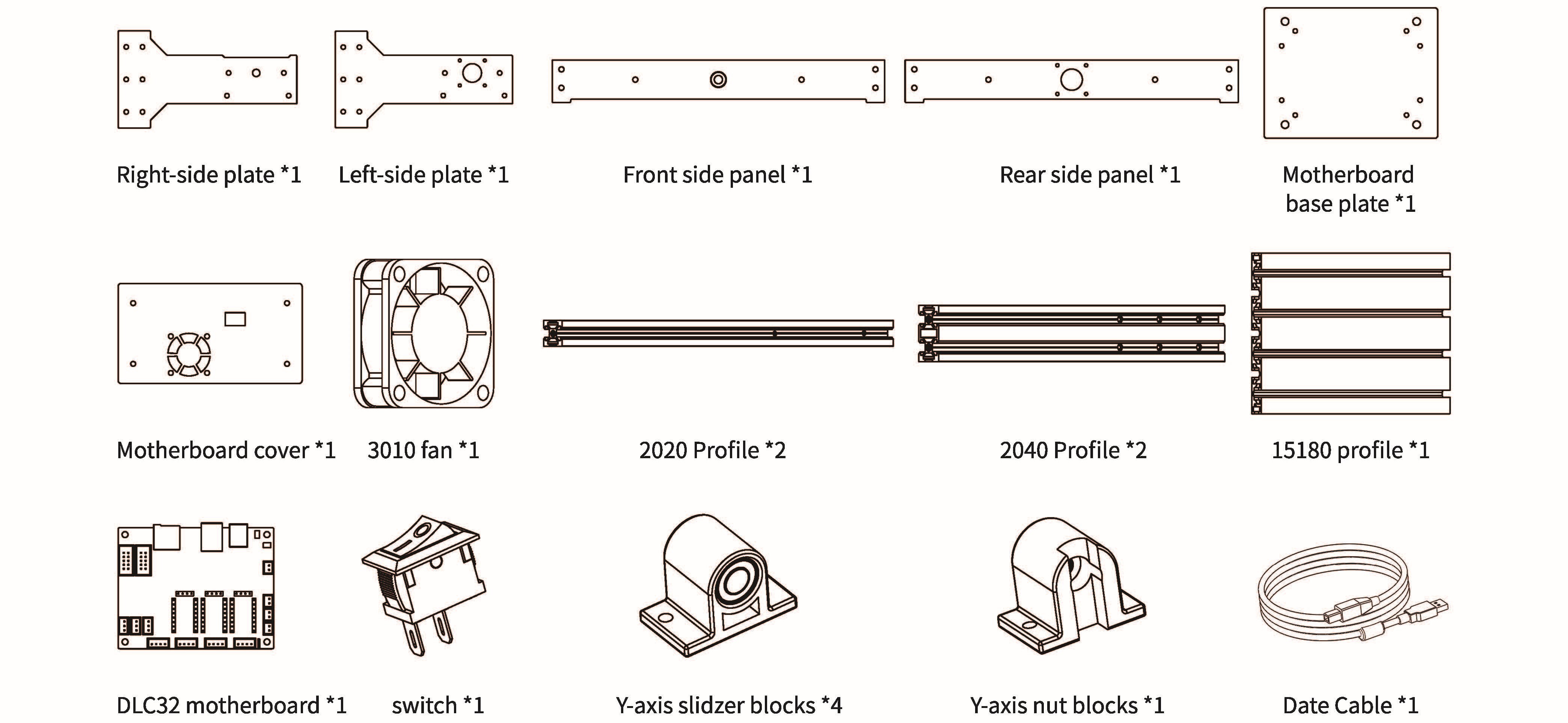 Right-side plate *1
Left-side plate *1
Front side panel *1
Rear side panel *1
Motherboard base plate *1

Motherboard cover *1
3010 fan *1
2020 Profile *2
2040 Profile *2
15180 profile *1

DLC32 motherboard *1
switch *1
Y-axis slidzer blocks *4
Y-axis nut blocks *1
Date Cable *1