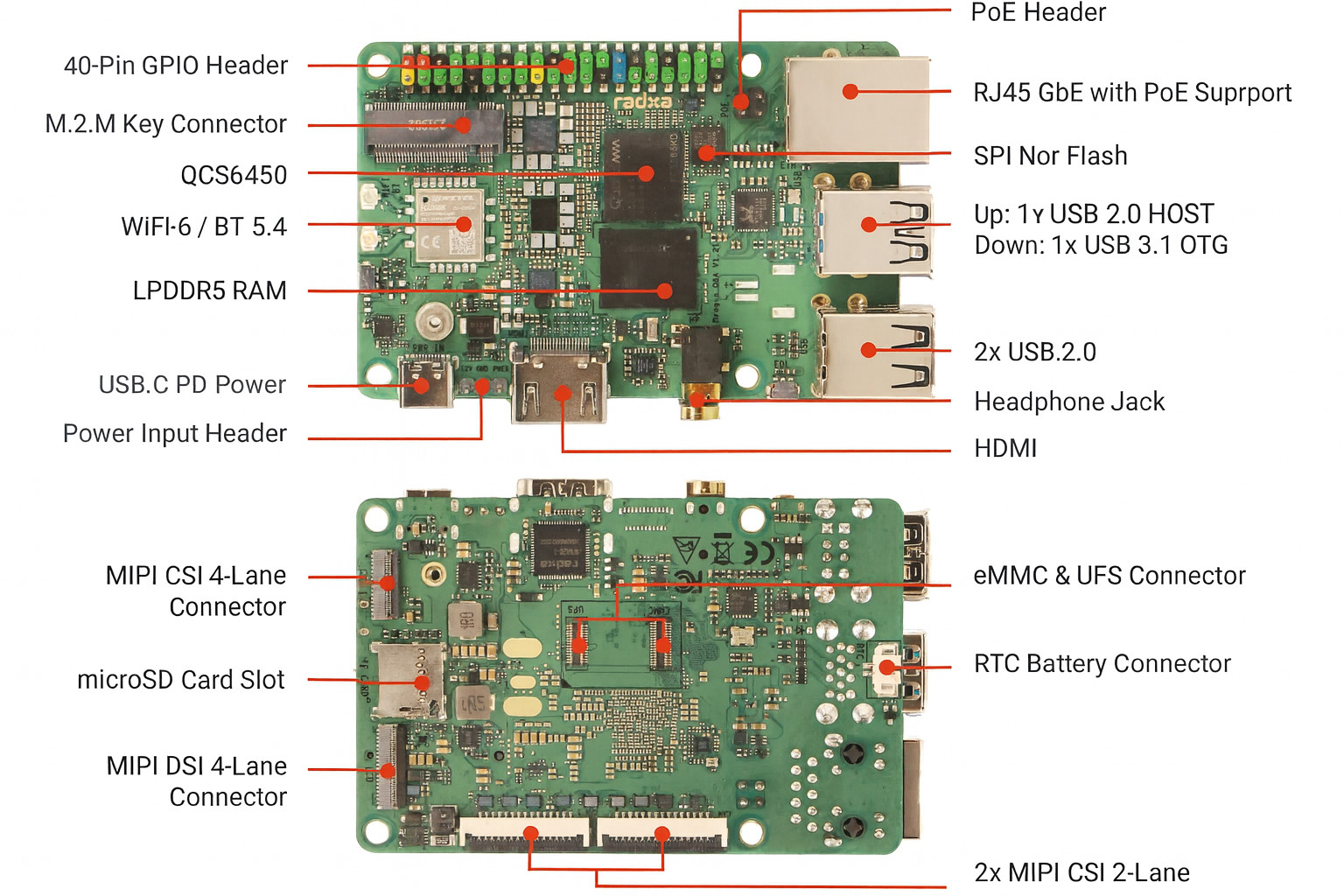 40-Pin GPIO Header

M.2.M Key Connector

QCS6450

WiFI-6 / BT 5.4

LPDDR5 RAM

USB.C PD Power

Power Input Header

PoE Header

RJ45 GbE with PoE Suprport

SPI Nor Flash

Up: 1x USB 2.0 HOST
Down: 1x USB 3.1 OTG

2x USB.2.0

Headphone Jack

HDMI

radxa

MIPI CSI 4-Lane Connector

microSD Card Slot

MIPI DSI 4-Lane Connector

eMMC & UFS Connector

RTC Battery Connector

2x MIPI CSI 2-Lane