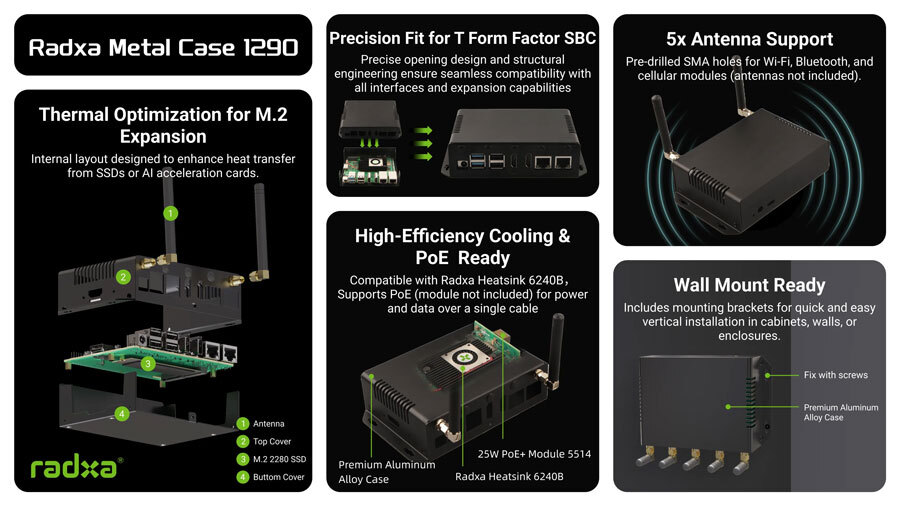 Radxa Metal Case 1290

Thermal Optimization for M.2 Expansion

Internal layout designed to enhance heat transfer from SSDs or AI acceleration cards.

1

2

3

4

1 Antenna

2 Top Cover

3 M.2 2280 SSD

4 Buttom Cover

radxa®

Precision Fit for T Form Factor SBC

Precise opening design and structural engineering ensure seamless compatibility with all interfaces and expansion capabilities

High-Efficiency Cooling & PoE Ready

Compatible with Radxa Heatsink 6240B, Supports PoE (module not included) for power and data over a single cable

Premium Aluminum Alloy Case

25W PoE+ Module 5514

Radxa Heatsink 6240B

5x Antenna Support

Pre-drilled SMA holes for Wi-Fi, Bluetooth, and cellular modules (antennas not included).

Wall Mount Ready

Includes mounting brackets for quick and easy vertical installation in cabinets, walls, or enclosures.

Fix with screws

Premium Aluminum Alloy Case