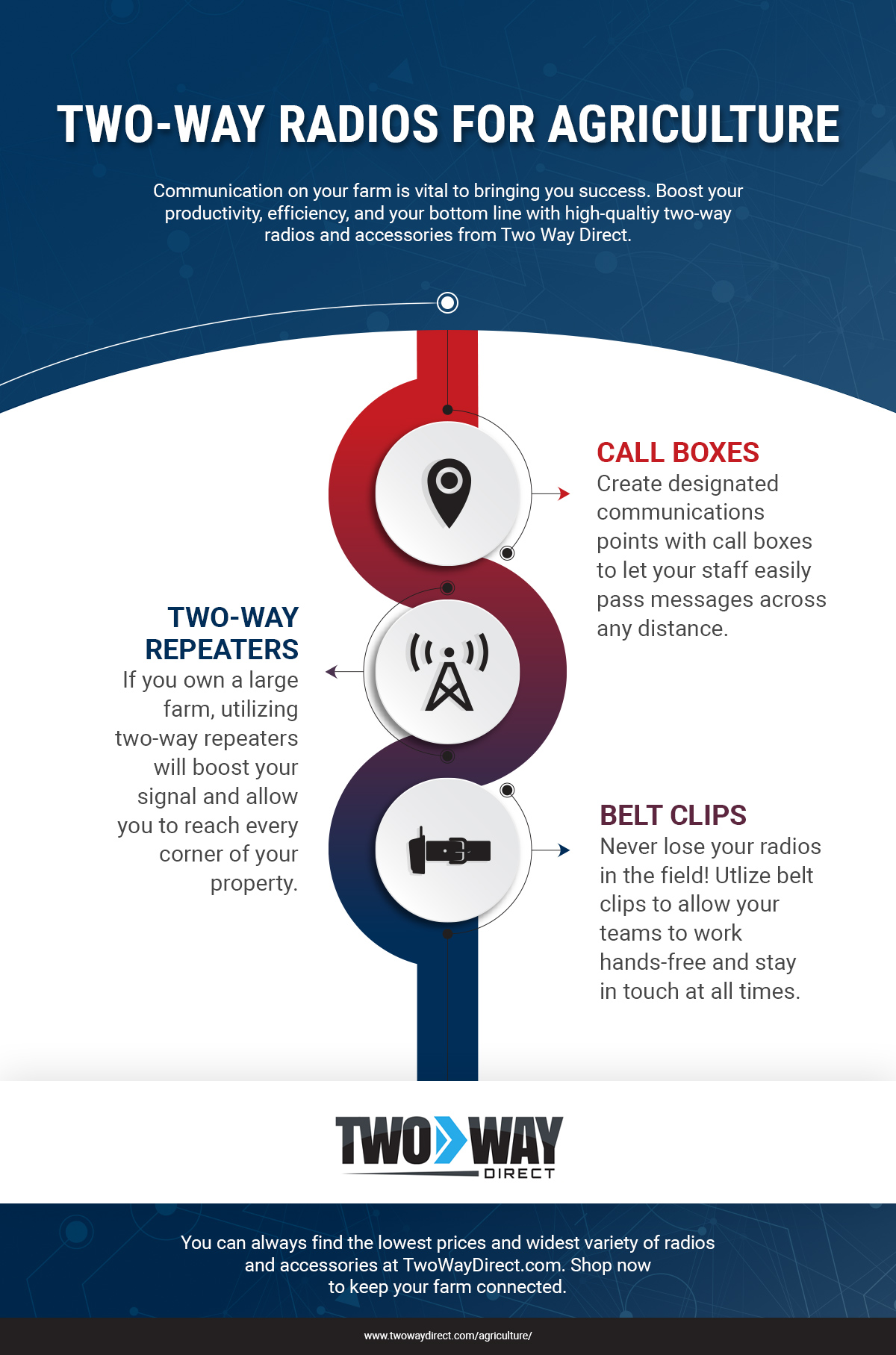 TWO-WAY RADIOS FOR AGRICULTURE

Communication on your farm is vital to bringing you success. Boost your productivity, efficiency, and your bottom line with high-qualtiy two-way radios and accessories from Two Way Direct.

CALL BOXES
Create designated communications points with call boxes to let your staff easily pass messages across any distance.

TWO-WAY REPEATERS
If you own a large farm, utilizing two-way repeaters will boost your signal and allow you to reach every corner of your property.

BELT CLIPS
Never lose your radios in the field! Utlize belt clips to allow your teams to work hands-free and stay in touch at all times.

TWO WAY DIRECT

You can always find the lowest prices and widest variety of radios and accessories at TwoWayDirect.com. Shop now to keep your farm connected.

www.twowaydirect.com/agriculture/