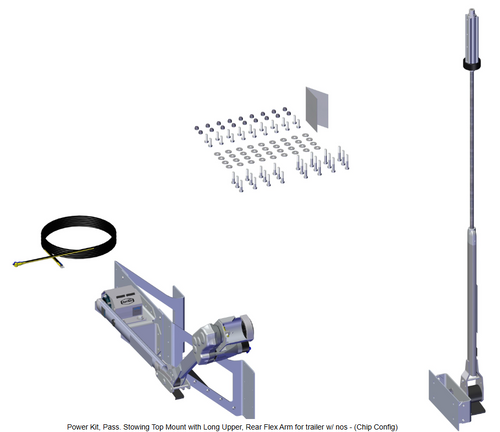 Power Kit, Pass. Stowing Top Mount with Long Upper, Rear Flex Arm for trailer w/ nos - (Chip Config)