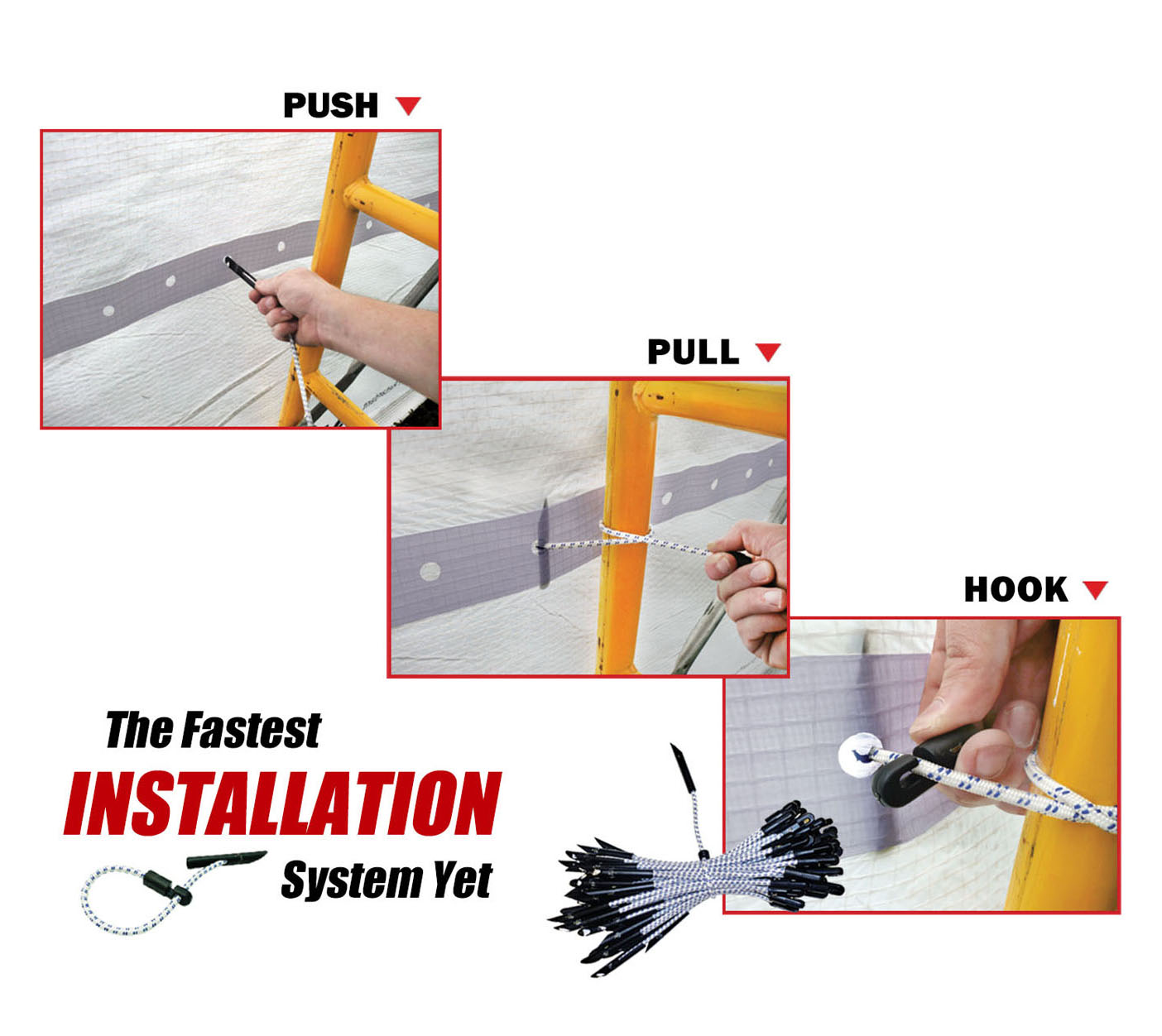 PUSH

PULL

HOOK

The Fastest
INSTALLATION
System Yet