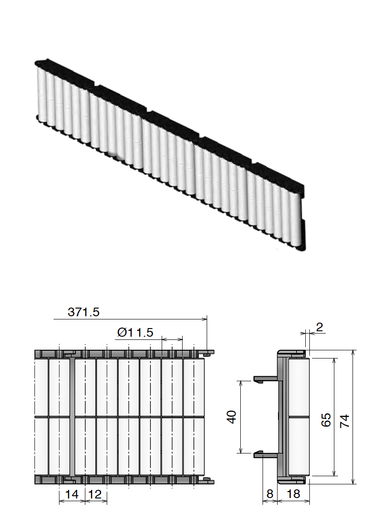 371.5

Ø11.5

14 12

2

40

65

74

8 18