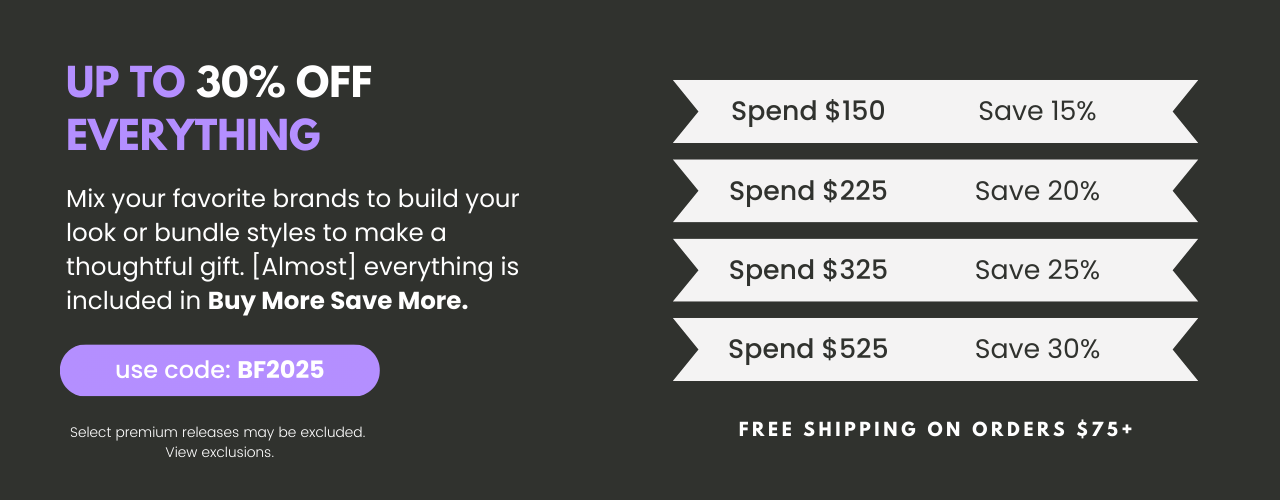 UP TO 30% OFF EVERYTHING

Mix your favorite brands to build your look or bundle styles to make a thoughtful gift. [Almost] everything is included in Buy More Save More.

use code: BF2025

Select premium releases may be excluded.
View exclusions.

Spend $150 Save 15%

Spend $225 Save 20%

Spend $325 Save 25%

Spend $525 Save 30%

FREE SHIPPING ON ORDERS $75+