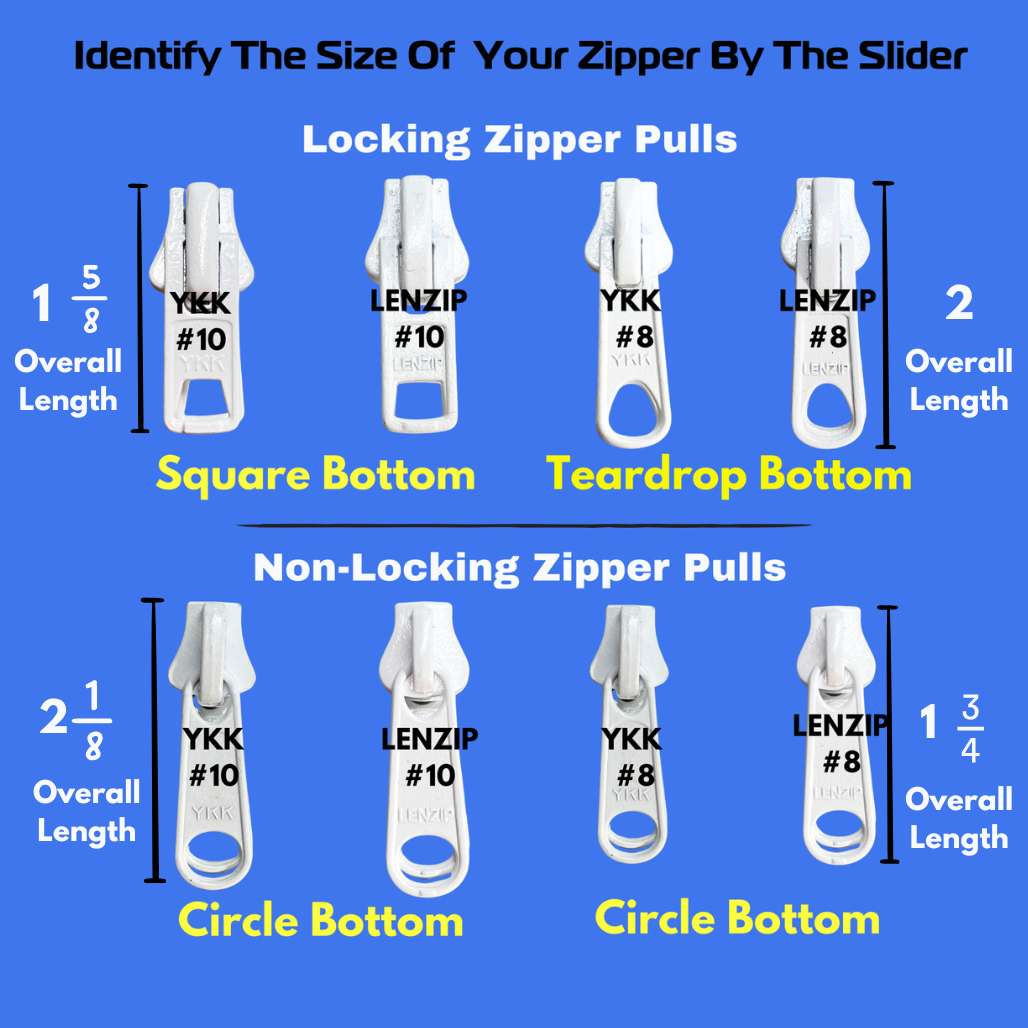 Identify The Size Of Your Zipper By The Slider

Locking Zipper Pulls

$1\frac{5}{8}$ Overall Length

YKK #10
YKK

LENZIP #10
LENZIP

YKK #8
YKK

LENZIP #8
LENZIP

2 Overall Length

Square Bottom

Teardrop Bottom

Non-Locking Zipper Pulls

$2\frac{1}{8}$ Overall Length

YKK #10
YKK

LENZIP #10
LENZIP

YKK #8
YKK

LENZIP #8
LENZIP

$1\frac{3}{4}$ Overall Length

Circle Bottom

Circle Bottom