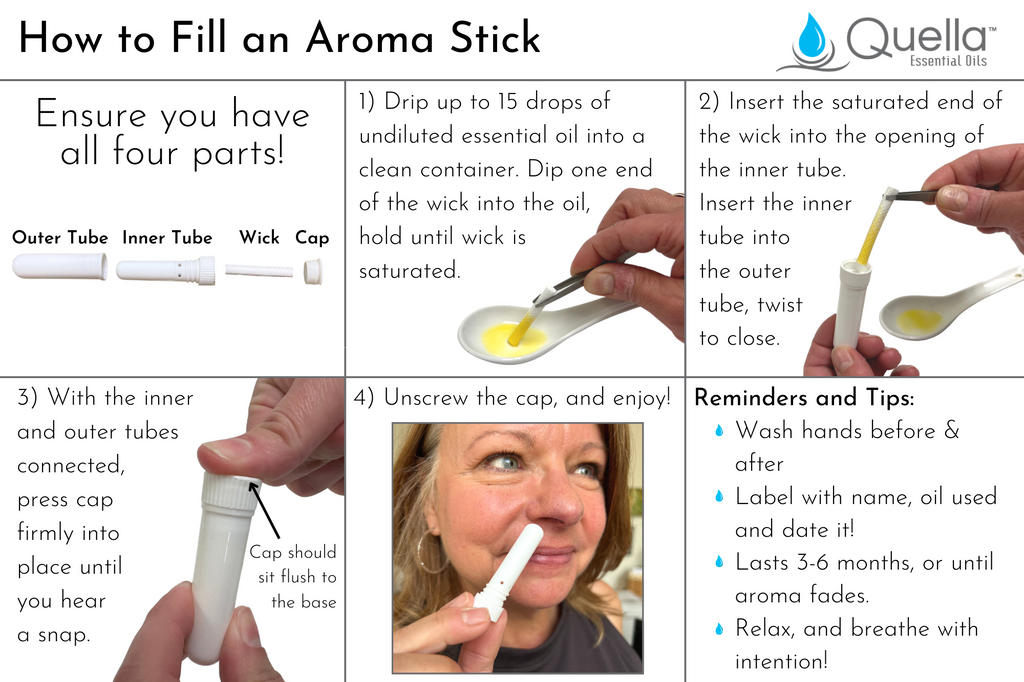 How to Fill an Aroma Stick

Quella™ Essential Oils

Ensure you have all four parts!

Outer Tube Inner Tube Wick Cap

1) Drip up to 15 drops of undiluted essential oil into a clean container. Dip one end of the wick into the oil, hold until wick is saturated.

2) Insert the saturated end of the wick into the opening of the inner tube. Insert the inner tube into the outer tube, twist to close.

3) With the inner and outer tubes connected, press cap firmly into place until you hear a snap.

Cap should sit flush to the base

4) Unscrew the cap, and enjoy!

Reminders and Tips:
Wash hands before & after
Label with name, oil used and date it!
Lasts 3-6 months, or until aroma fades.
Relax, and breathe with intention!