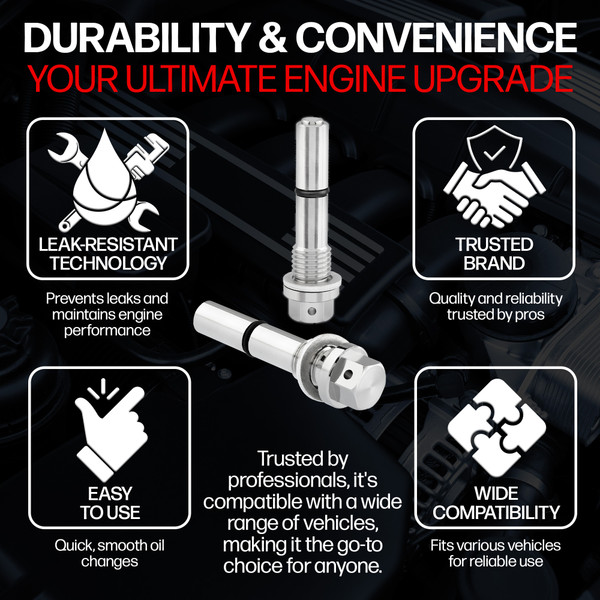 DURABILITY & CONVENIENCE
YOUR ULTIMATE ENGINE UPGRADE

LEAK-RESISTANT TECHNOLOGY

Prevents leaks and maintains engine performance

TRUSTED BRAND

Quality and reliability trusted by pros

EASY TO USE

Quick, smooth oil changes

Trusted by professionals, it's compatible with a wide range of vehicles, making it the go-to choice for anyone.

WIDE COMPATIBILITY

Fits various vehicles for reliable use