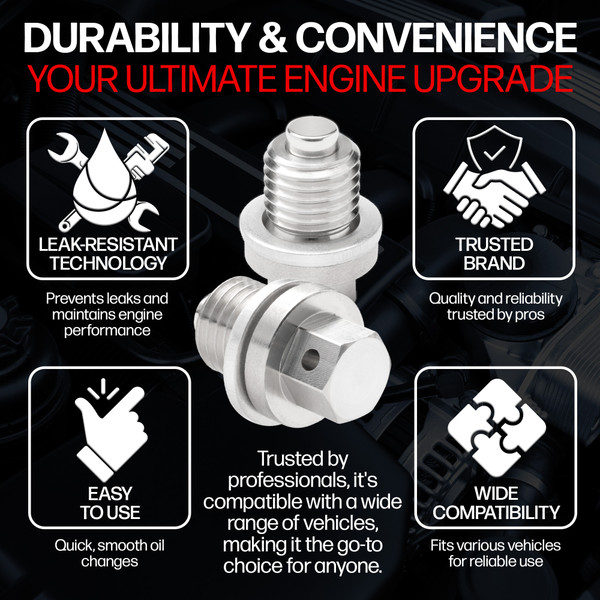 DURABILITY & CONVENIENCE
YOUR ULTIMATE ENGINE UPGRADE

LEAK-RESISTANT TECHNOLOGY

Prevents leaks and maintains engine performance

TRUSTED BRAND

Quality and reliability trusted by pros

EASY TO USE

Quick, smooth oil changes

Trusted by professionals, it's compatible with a wide range of vehicles, making it the go-to choice for anyone.

WIDE COMPATIBILITY

Fits various vehicles for reliable use